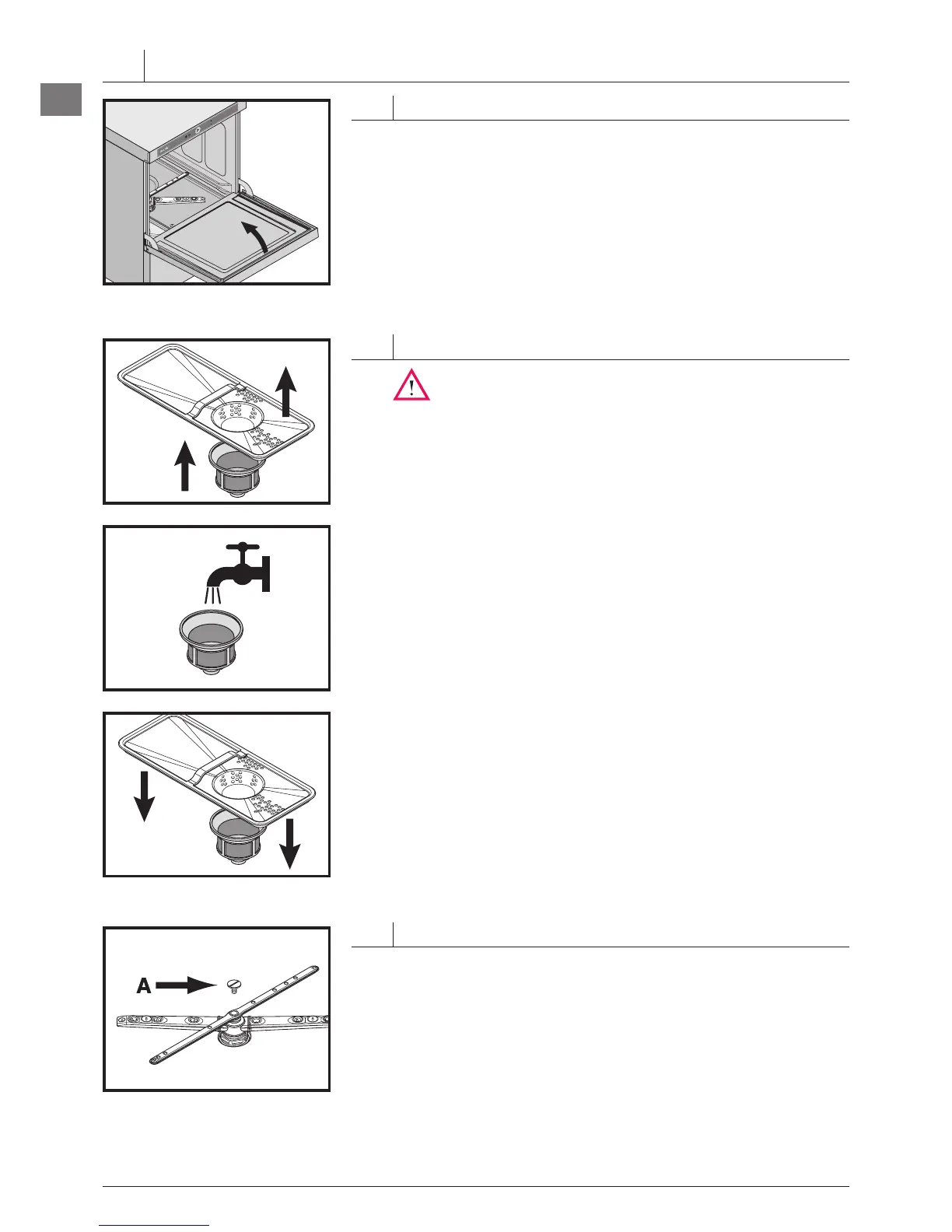 A