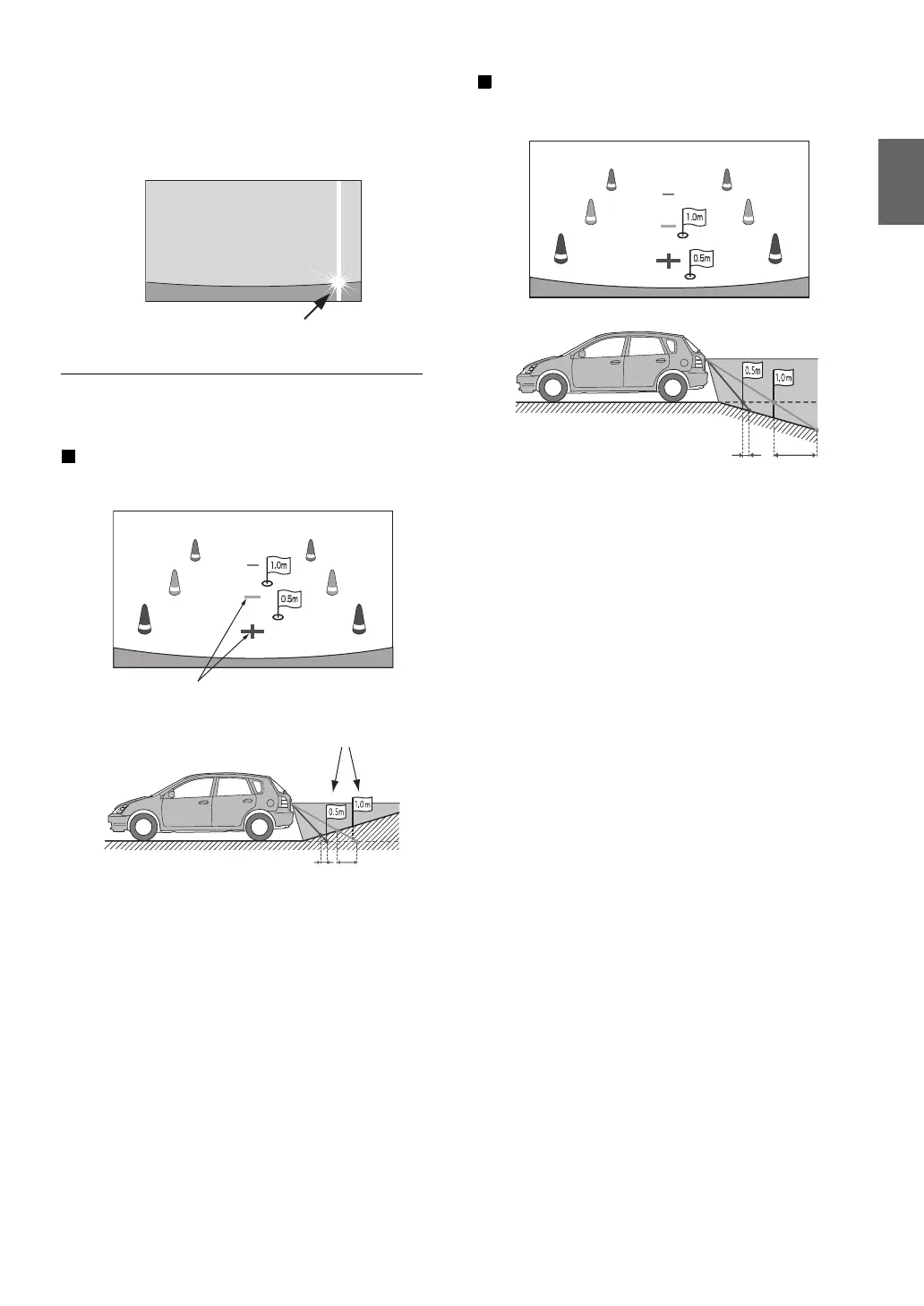 1.0m

0.5m

0.5m

1.0m

1.0m

0.5m

0.5m

1.0m