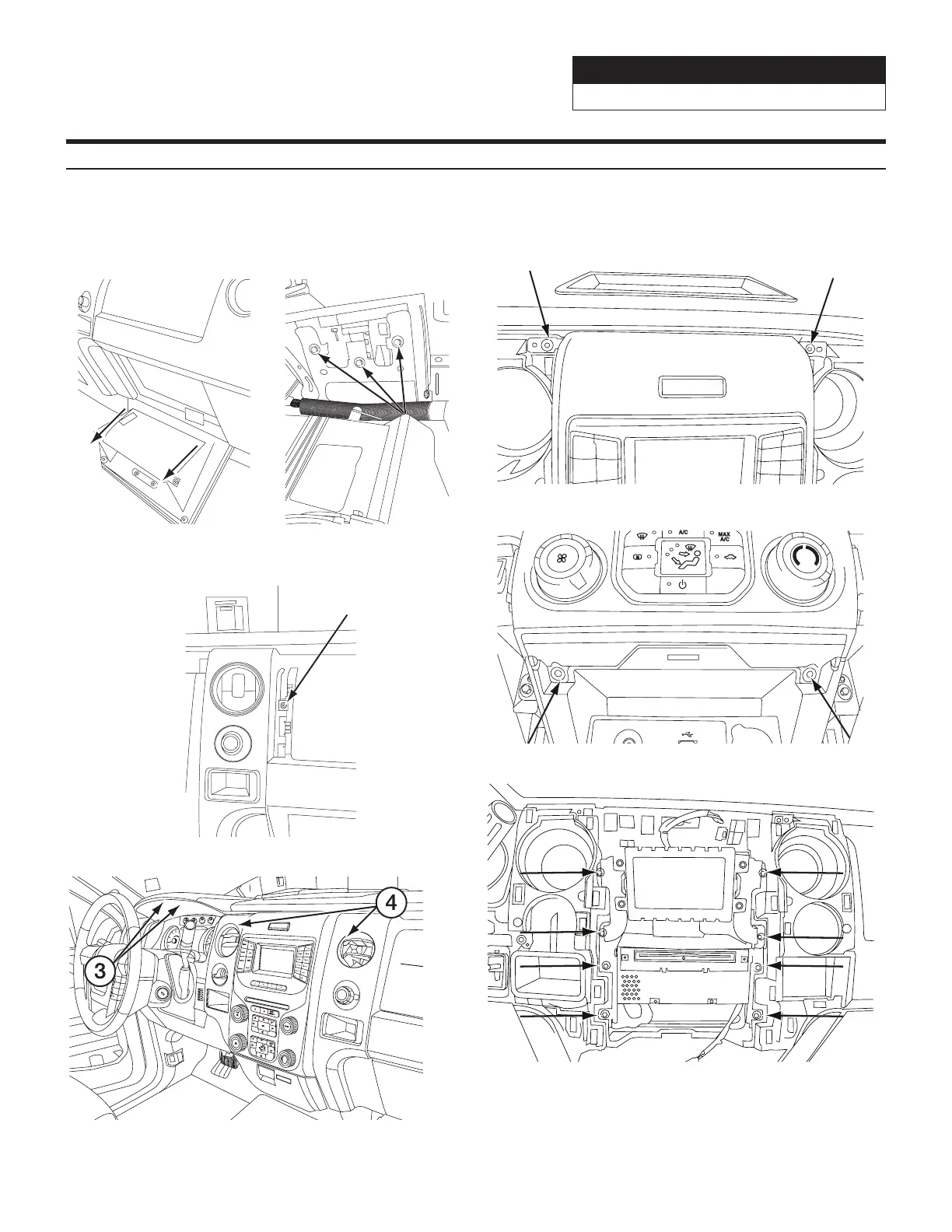 A/C

MAX A/C

4

3