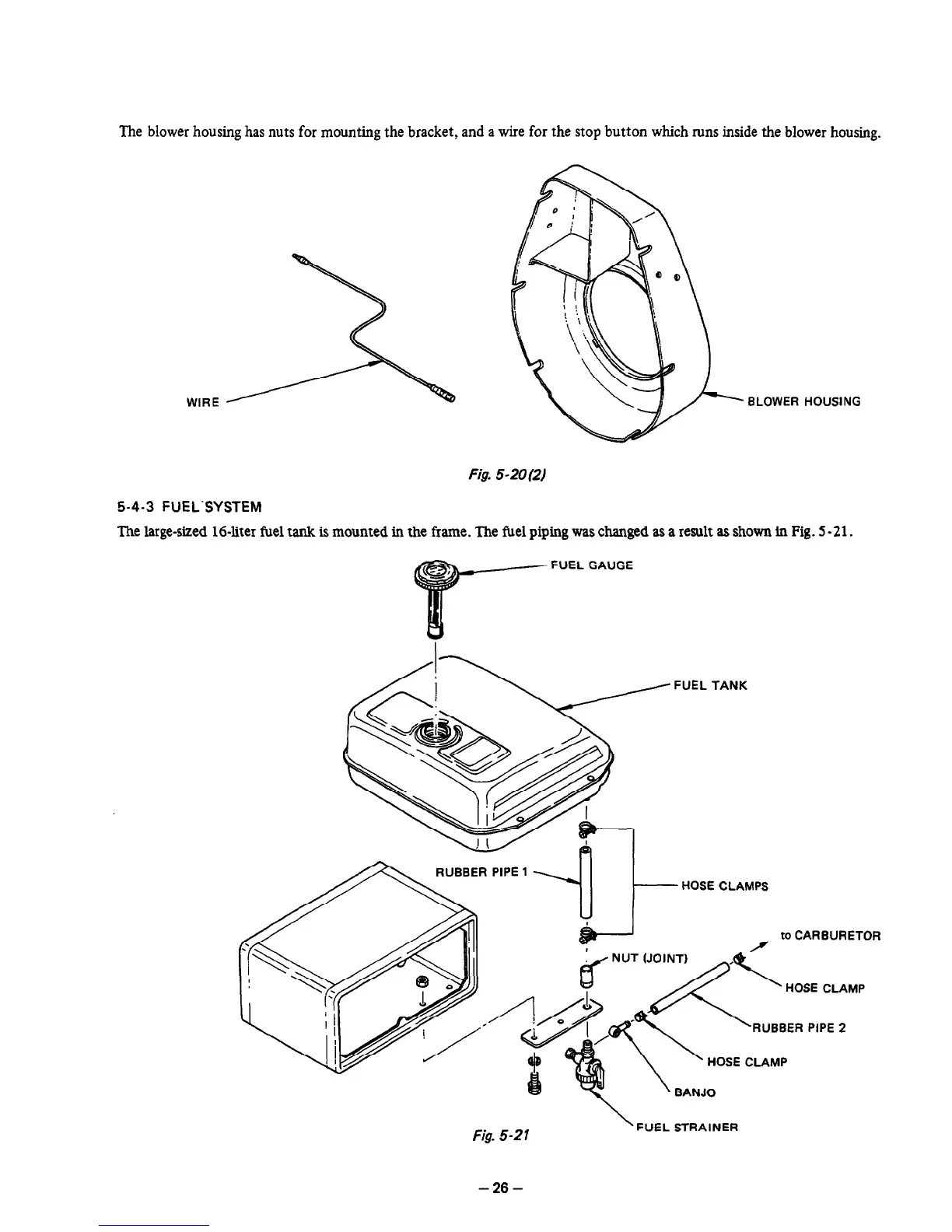 The blower housing has nuts for mounting the bracket, and a wire for the stop button which runs inside the blower housing.

WIRE

BLOWER HOUSING

Fig. 5-20(2)

5-4-3 FUEL SYSTEM

The large-sized 16-liter fuel tank is mounted in the frame. The fuel piping was changed as a result as shown in Fig. 5-21.

FUEL GAUGE

FUEL TANK

RUBBER PIPE 1

HOSE CLAMPS

to CARBURETOR

NUT (JOINT)

HOSE CLAMP

RUBBER PIPE 2

HOSE CLAMP

BANJO

FUEL STRAINER

Fig. 5-21

– 26 –