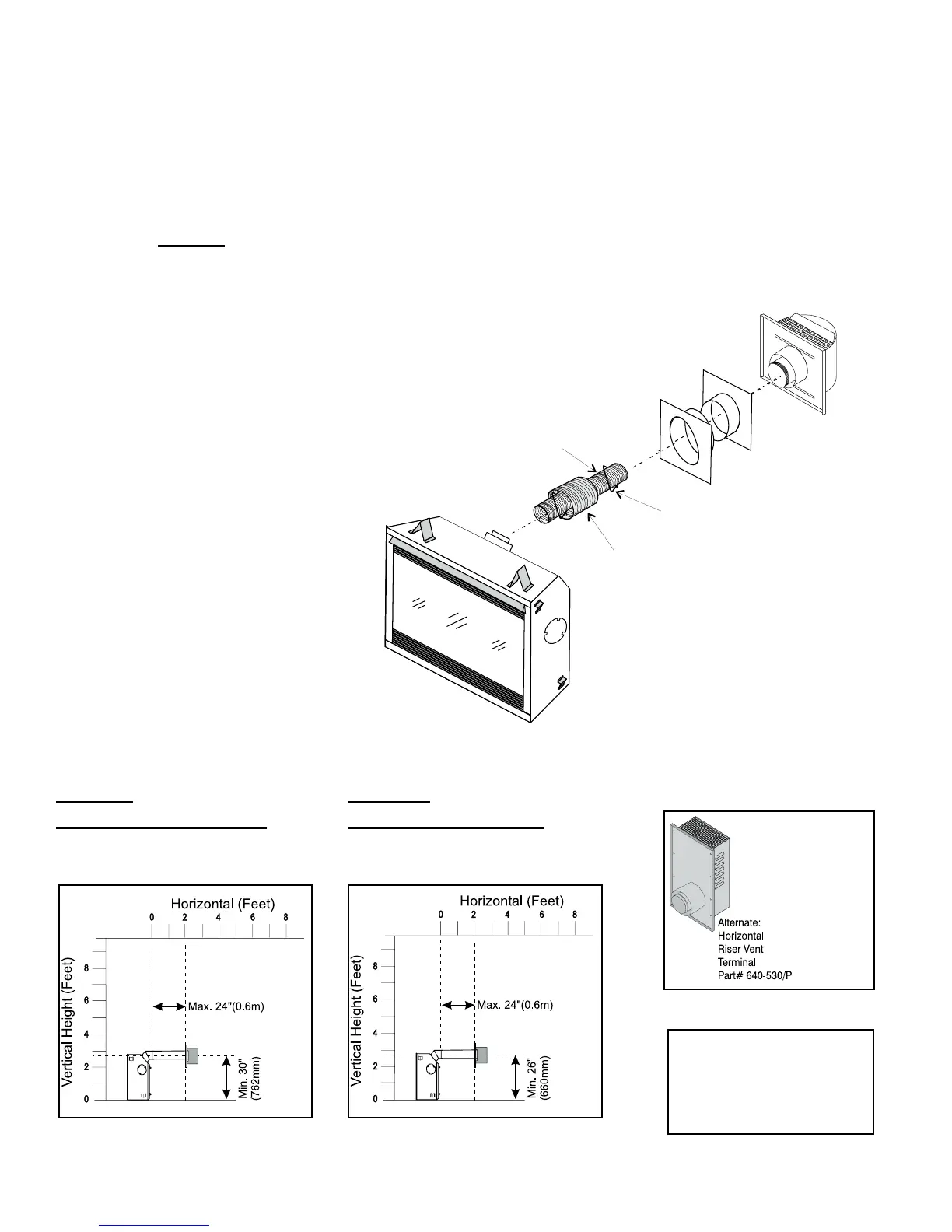 Horizontal (Feet)

0 2 4 6 8

Vertical Height (Feet)

8
6
4
2
0

Max. 24"(0.6m)

Min. 30"
(762mm)

Horizontal (Feet)

0 2 4 6 8

Vertical Height (Feet)

8
6
4
2
0

Max. 24"(0.6m)

Min. 26"
(660mm)

Alternate:
Horizontal
Riser Vent
Terminal
Part# 640-530/P