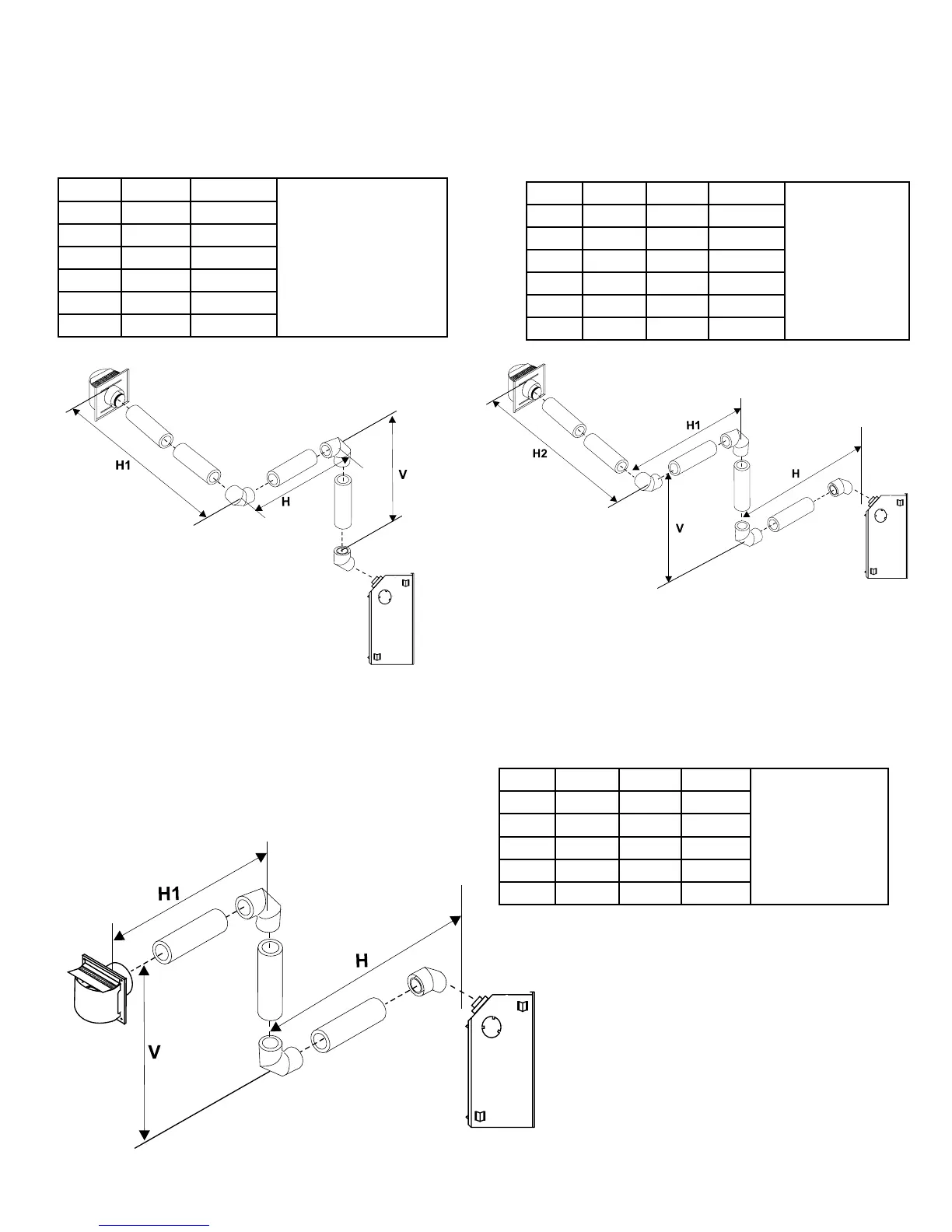 H1

H

V

H1

H2

H

V

H1

H

V