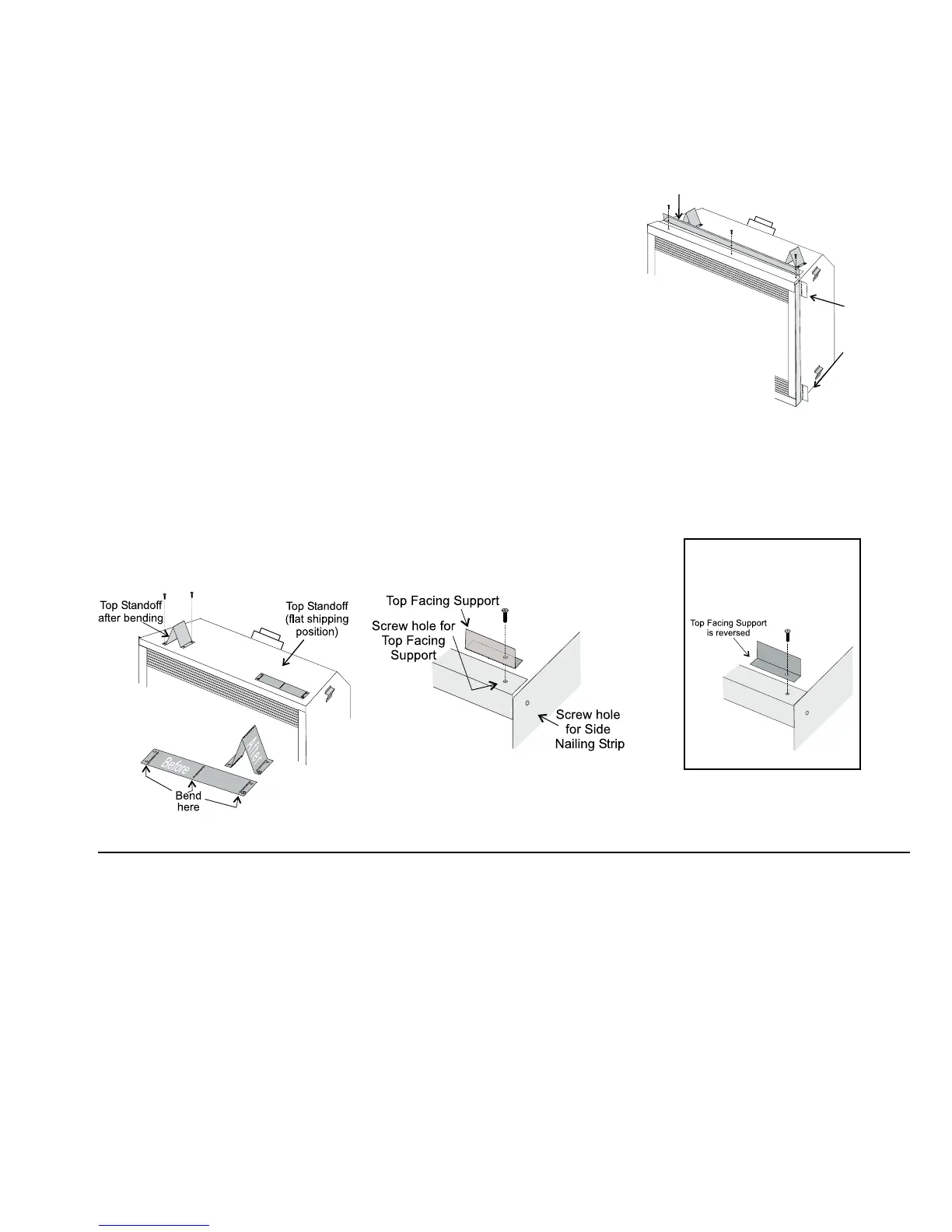 Top Standoff after bending

Top Standoff (flat shipping position)

Before

After

Bend here

Top Facing Support

Screw hole for Top Facing Support

Screw hole for Side Nailing Strip

Top Facing Support is reversed