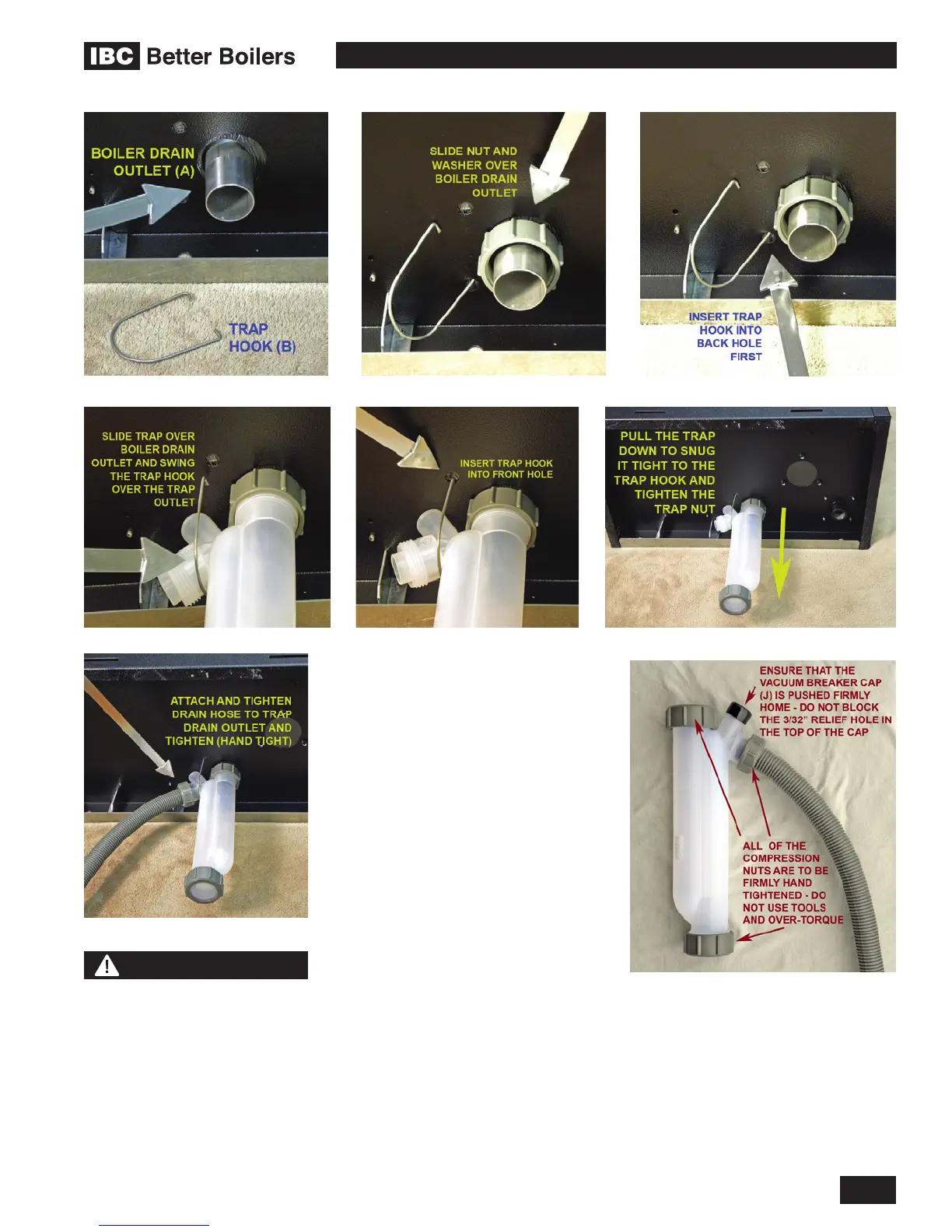 IBC Better Boilers

BOILER DRAIN OUTLET (A)

TRAP HOOK (B)

SLIDE NUT AND WASHER OVER BOILER DRAIN OUTLET

INSERT TRAP HOOK INTO BACK HOLE FIRST

SLIDE TRAP OVER BOILER DRAIN OUTLET AND SWING THE TRAP HOOK OVER THE TRAP OUTLET

INSERT TRAP HOOK INTO FRONT HOLE

PULL THE TRAP DOWN TO SNUG IT TIGHT TO THE TRAP HOOK AND TIGHTEN THE TRAP NUT

ATTACH AND TIGHTEN DRAIN HOSE TO TRAP DRAIN OUTLET AND TIGHTEN (HAND TIGHT)

ENSURE THAT THE VACUUM BREAKER CAP (J) IS PUSHED FIRMLY HOME - DO NOT BLOCK THE 3/32" RELIEF HOLE IN THE TOP OF THE CAP

ALL OF THE COMPRESSION NUTS ARE TO BE FIRMLY HAND TIGHTENED - DO NOT USE TOOLS AND OVER-TORQUE