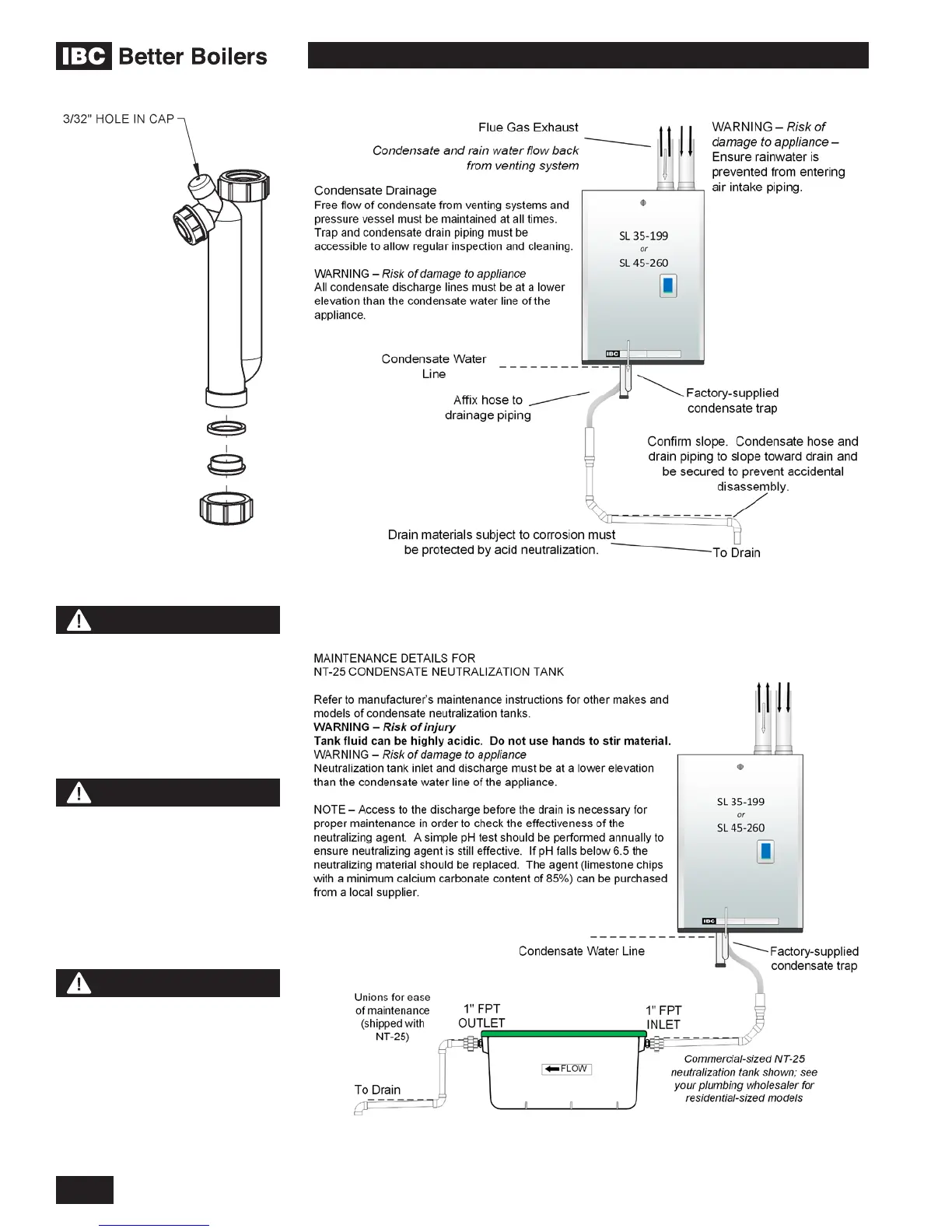 IBC Better Boilers

3/32" HOLE IN CAP

Flue Gas Exhaust

Condensate and rain water flow back from venting system

WARNING – Risk of damage to appliance – Ensure rainwater is prevented from entering air intake piping.

Condensate Drainage
Free flow of condensate from venting systems and pressure vessel must be maintained at all times. Trap and condensate drain piping must be accessible to allow regular inspection and cleaning.

WARNING – Risk of damage to appliance
All condensate discharge lines must be at a lower elevation than the condensate water line of the appliance.

SL 35-199
or
SL 45-260

IBC

Condensate Water Line

Affix hose to drainage piping

Factory-supplied condensate trap

Confirm slope. Condensate hose and drain piping to slope toward drain and be secured to prevent accidental disassembly.

Drain materials subject to corrosion must be protected by acid neutralization.

To Drain

MAINTENANCE DETAILS FOR
NT-25 CONDENSATE NEUTRALIZATION TANK

Refer to manufacturer's maintenance instructions for other makes and models of condensate neutralization tanks.
WARNING – Risk of injury
Tank fluid can be highly acidic. Do not use hands to stir material.
WARNING – Risk of damage to appliance
Neutralization tank inlet and discharge must be at a lower elevation than the condensate water line of the appliance.

NOTE – Access to the discharge before the drain is necessary for proper maintenance in order to check the effectiveness of the neutralizing agent. A simple pH test should be performed annually to ensure neutralizing agent is still effective. If pH falls below 6.5 the neutralizing material should be replaced. The agent (limestone chips with a minimum calcium carbonate content of 85%) can be purchased from a local supplier.

SL 35-199
or
SL 45-260

IBC

Condensate Water Line

Factory-supplied condensate trap

Unions for ease of maintenance (shipped with NT-25)

1" FPT OUTLET

1" FPT INLET

FLOW

To Drain

Commercial-sized NT-25 neutralization tank shown; see your plumbing wholesaler for residential-sized models