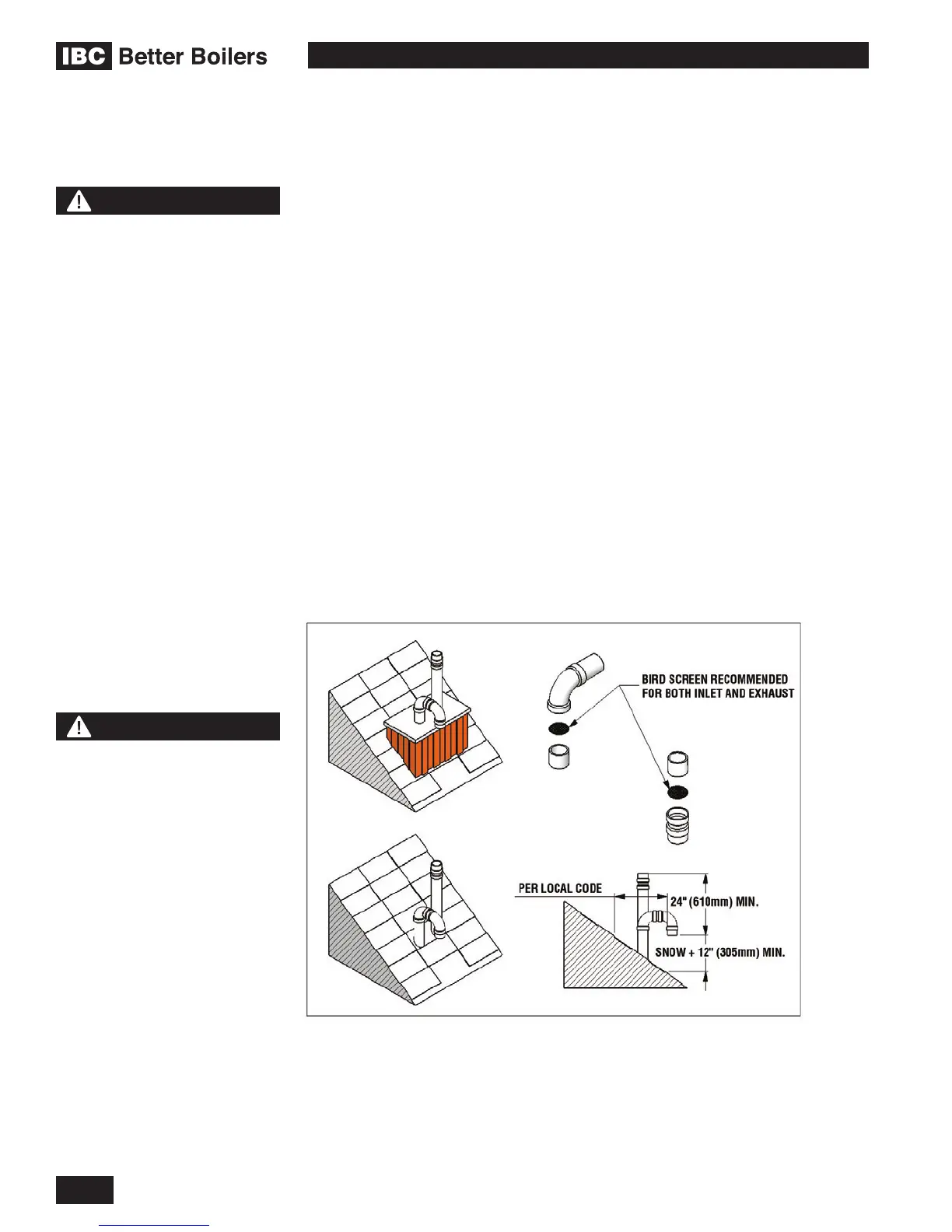 IBC Better Boilers

BIRD SCREEN RECOMMENDED FOR BOTH INLET AND EXHAUST

PER LOCAL CODE

24" (610mm) MIN.

SNOW + 12" (305mm) MIN.