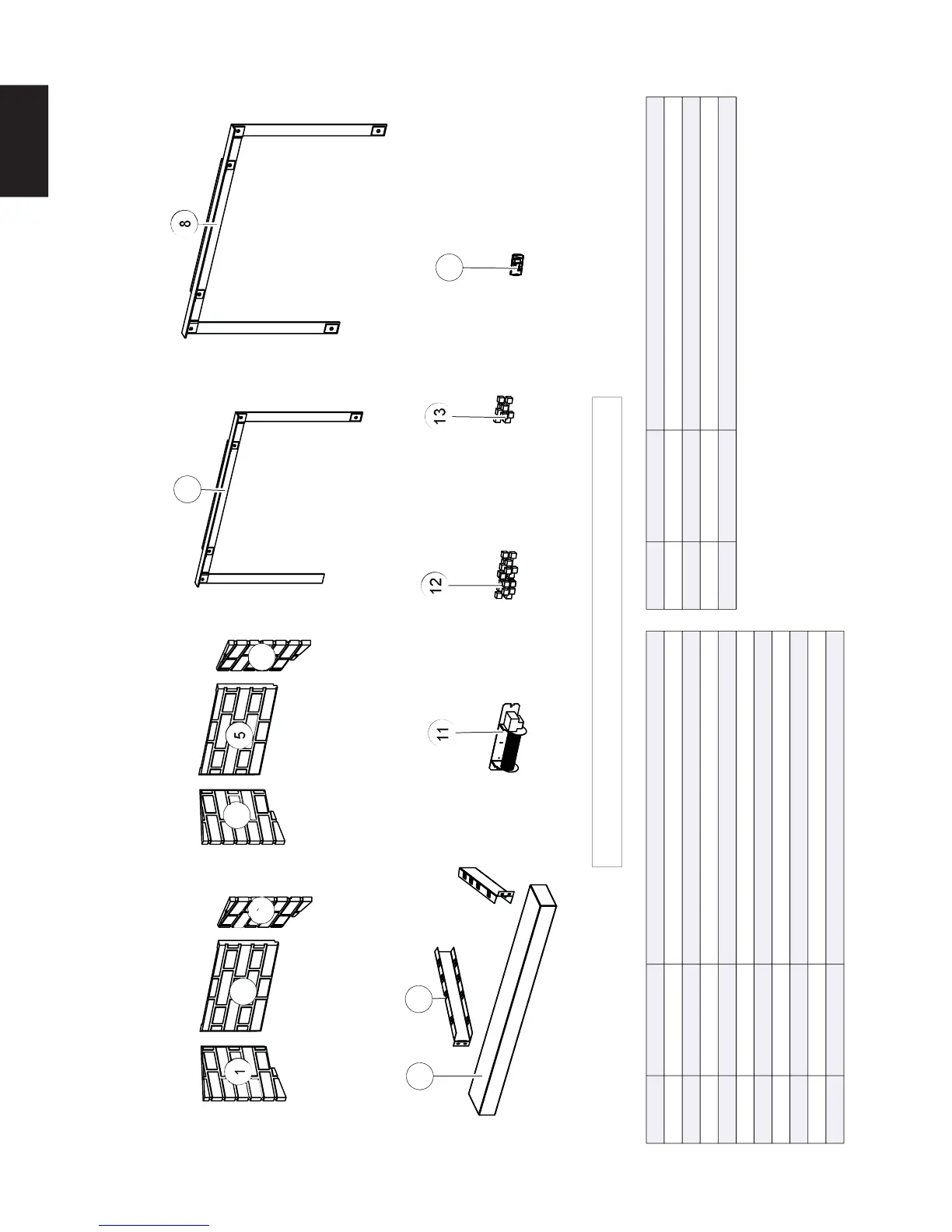 8

13

12

5

11

1