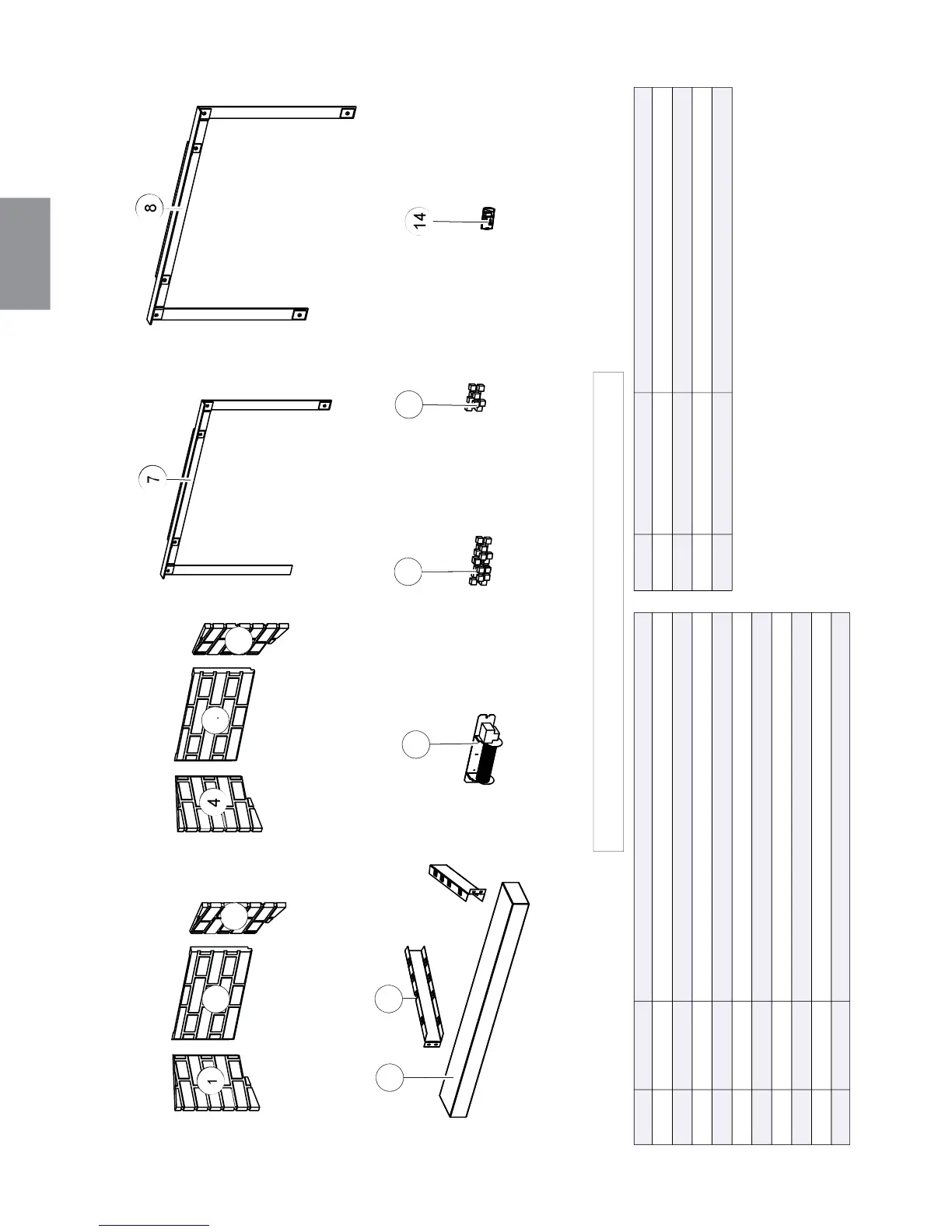 8

14

7

4

1