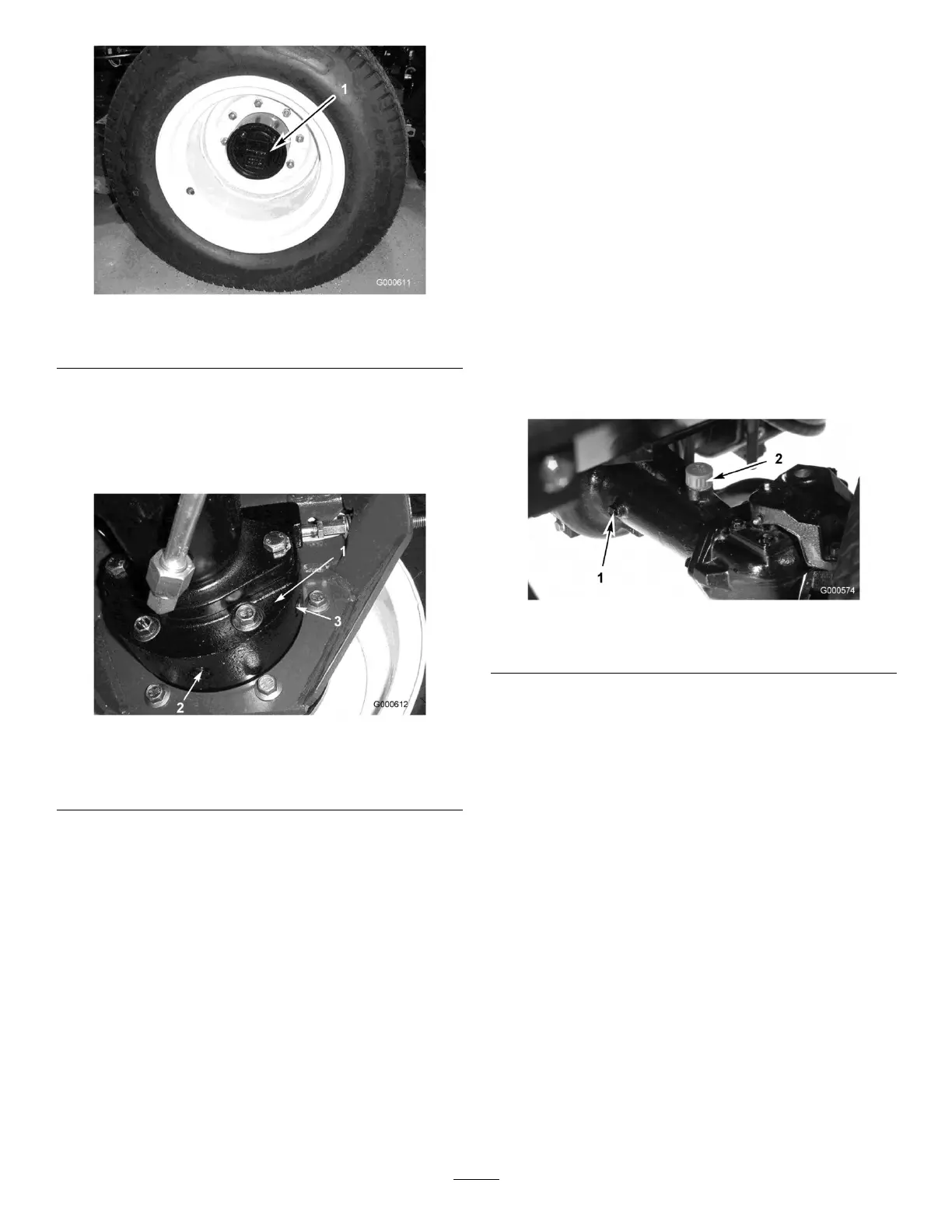 1

G000611

1

3

2

G000612

2

1

G000574