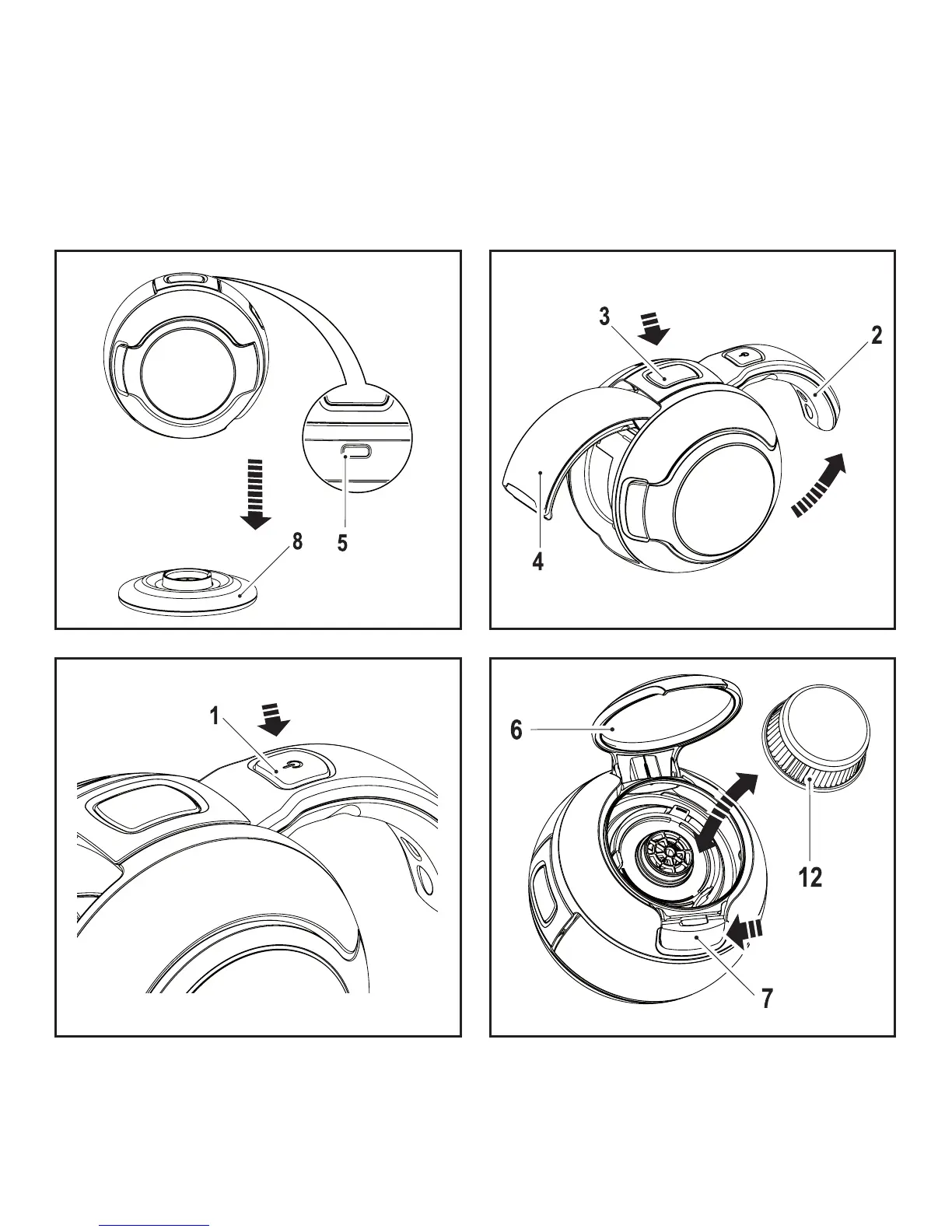 8
5

3
2
4

1

6
12
7