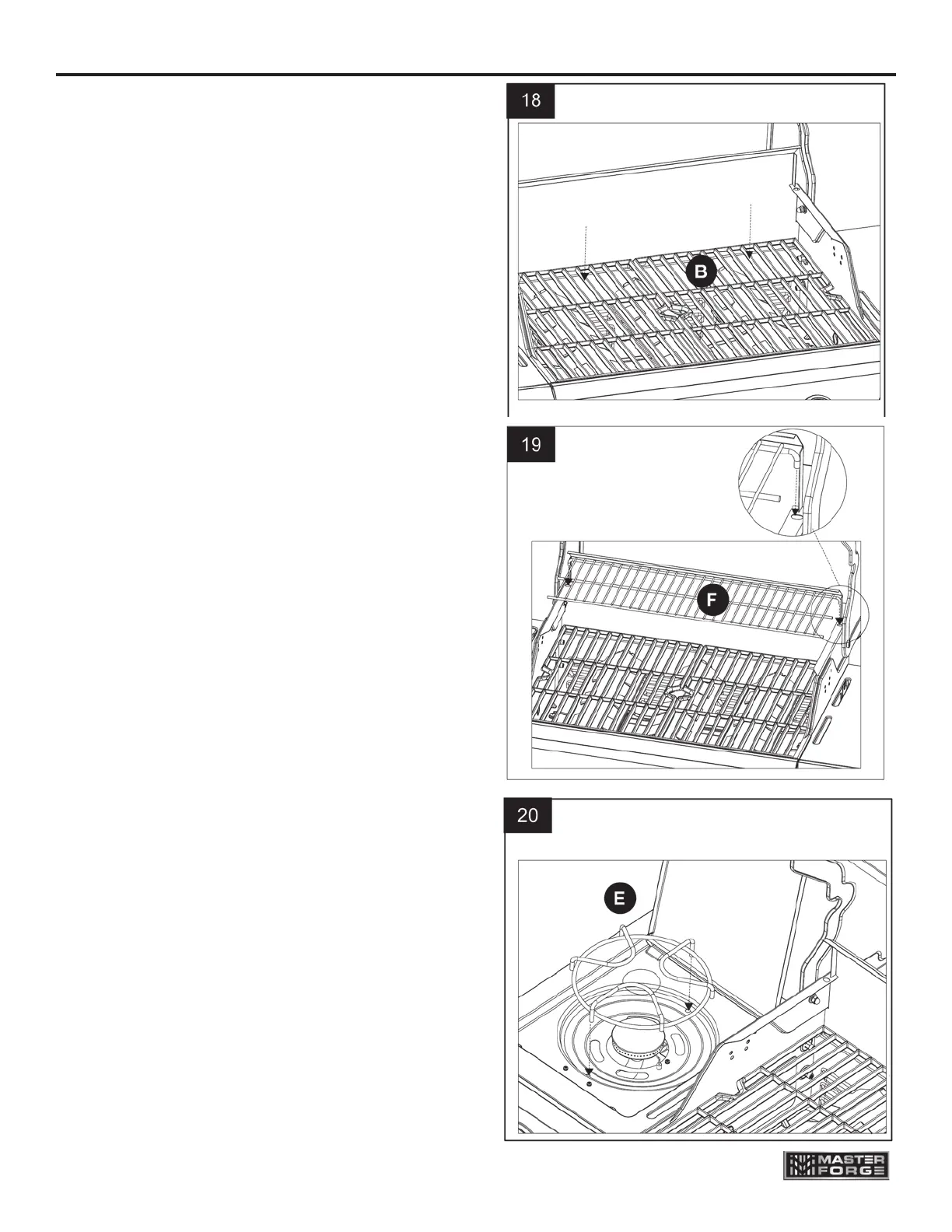 18

B

19

F

20

E

MASTER FORGE