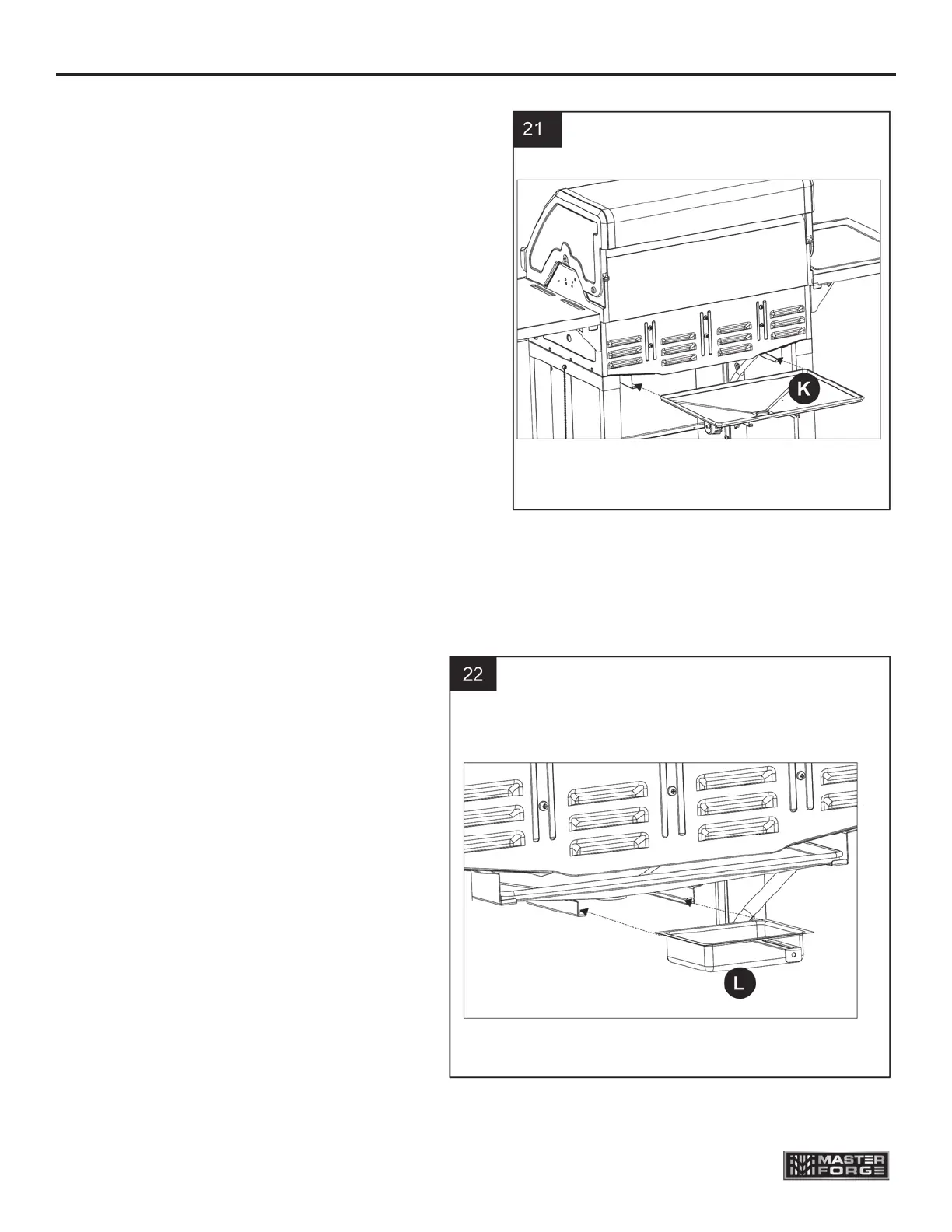 21

K

22

L

MASTER FORGE