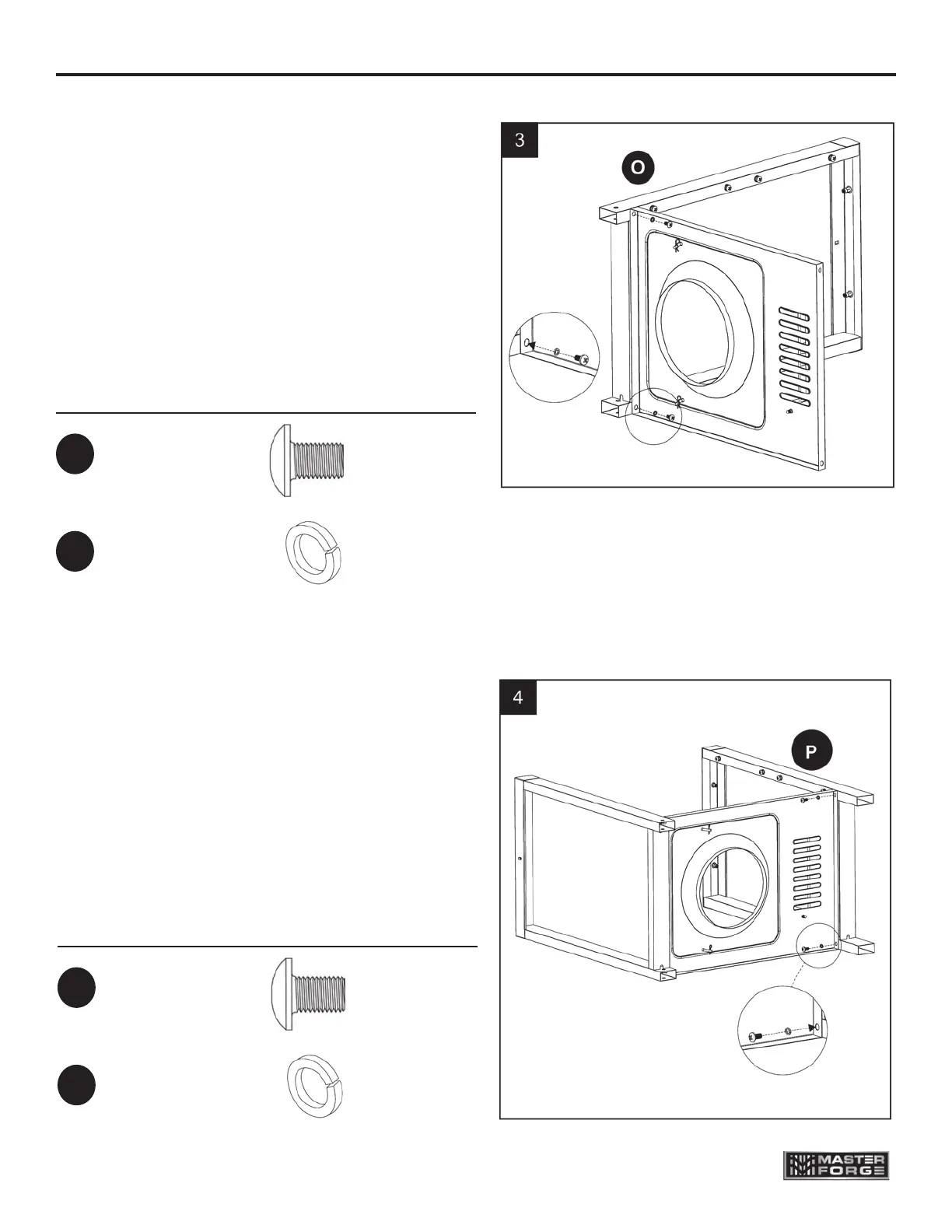 3

O

4

P

MASTER FORGE