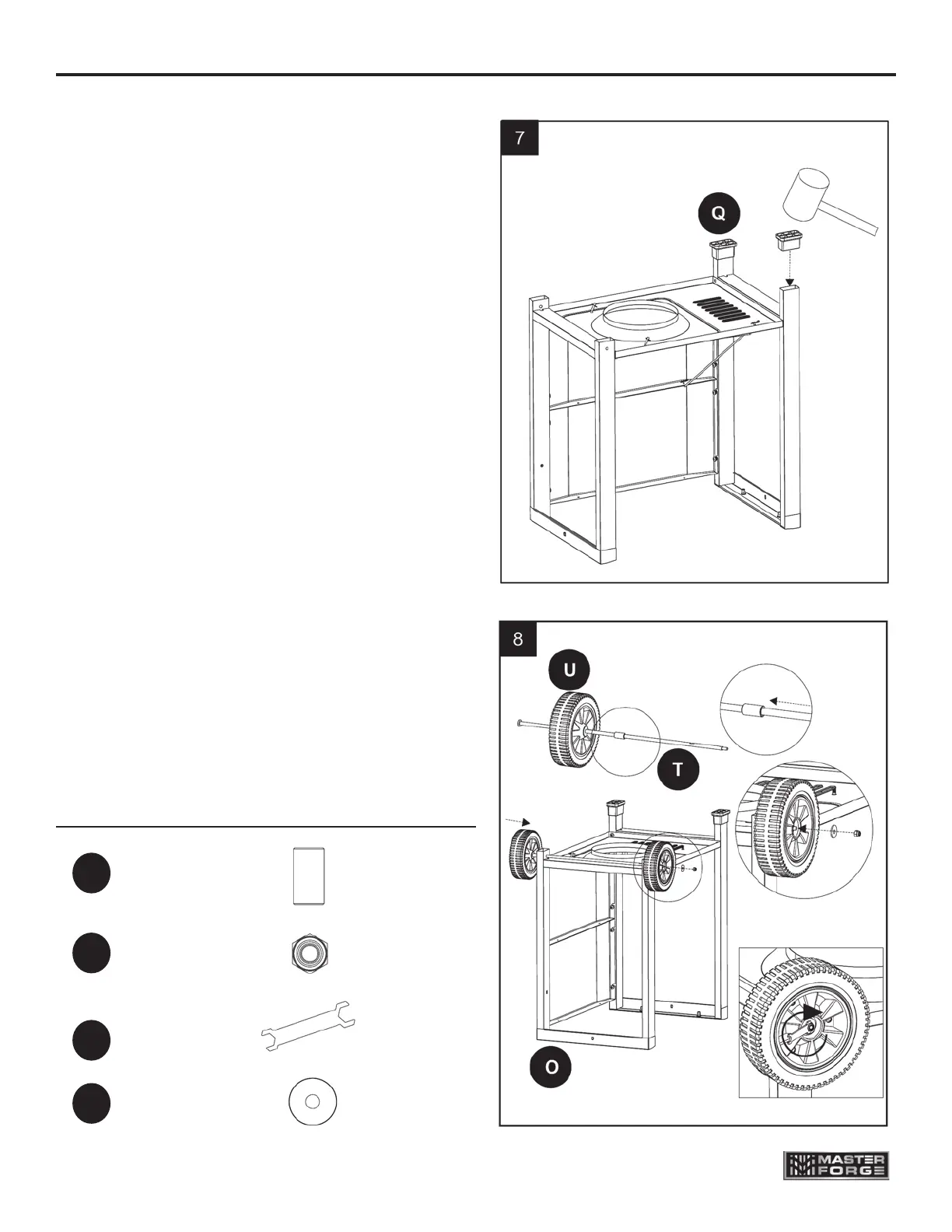 7

Q

8

U

T

O

MASTER FORGE