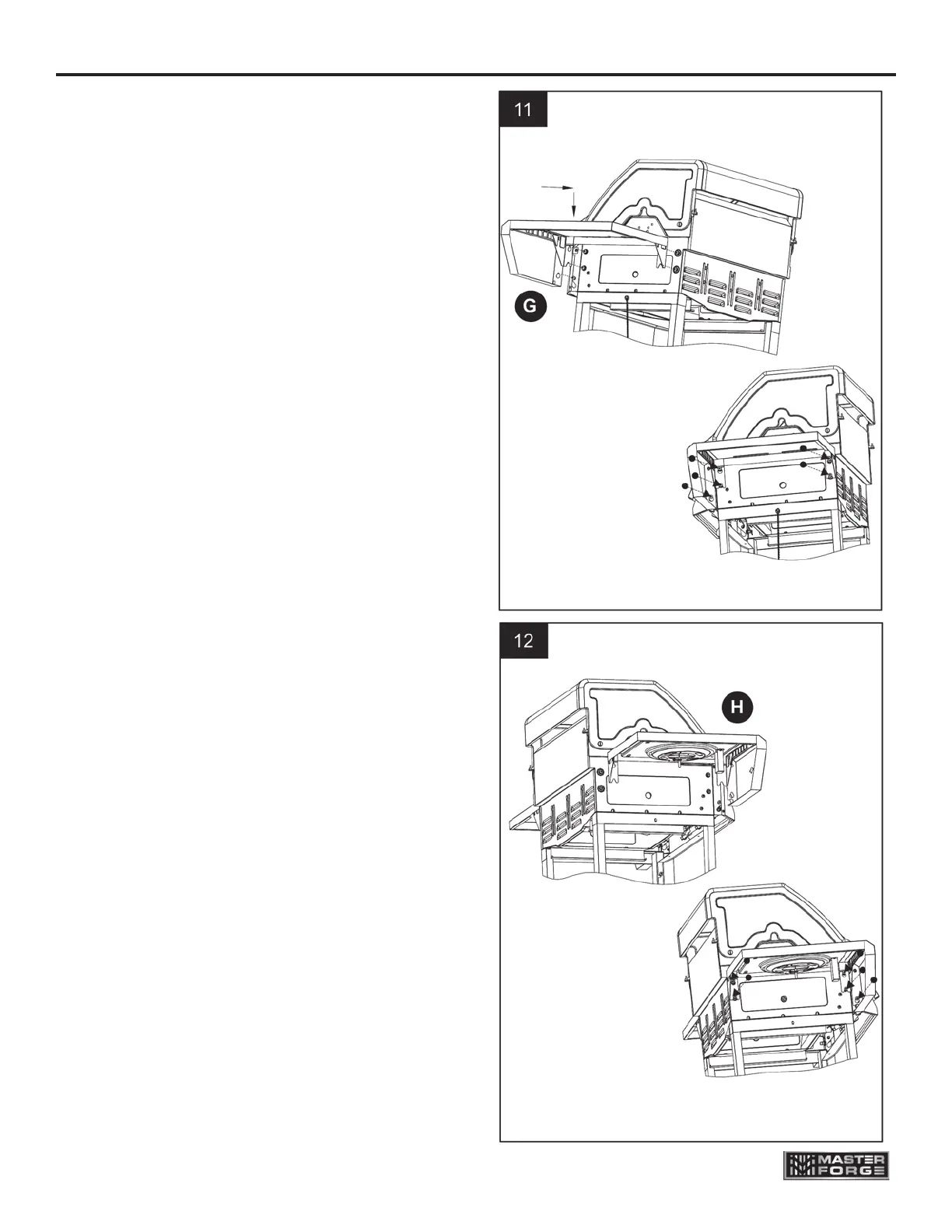 11

G

12

H

MASTER FORGE