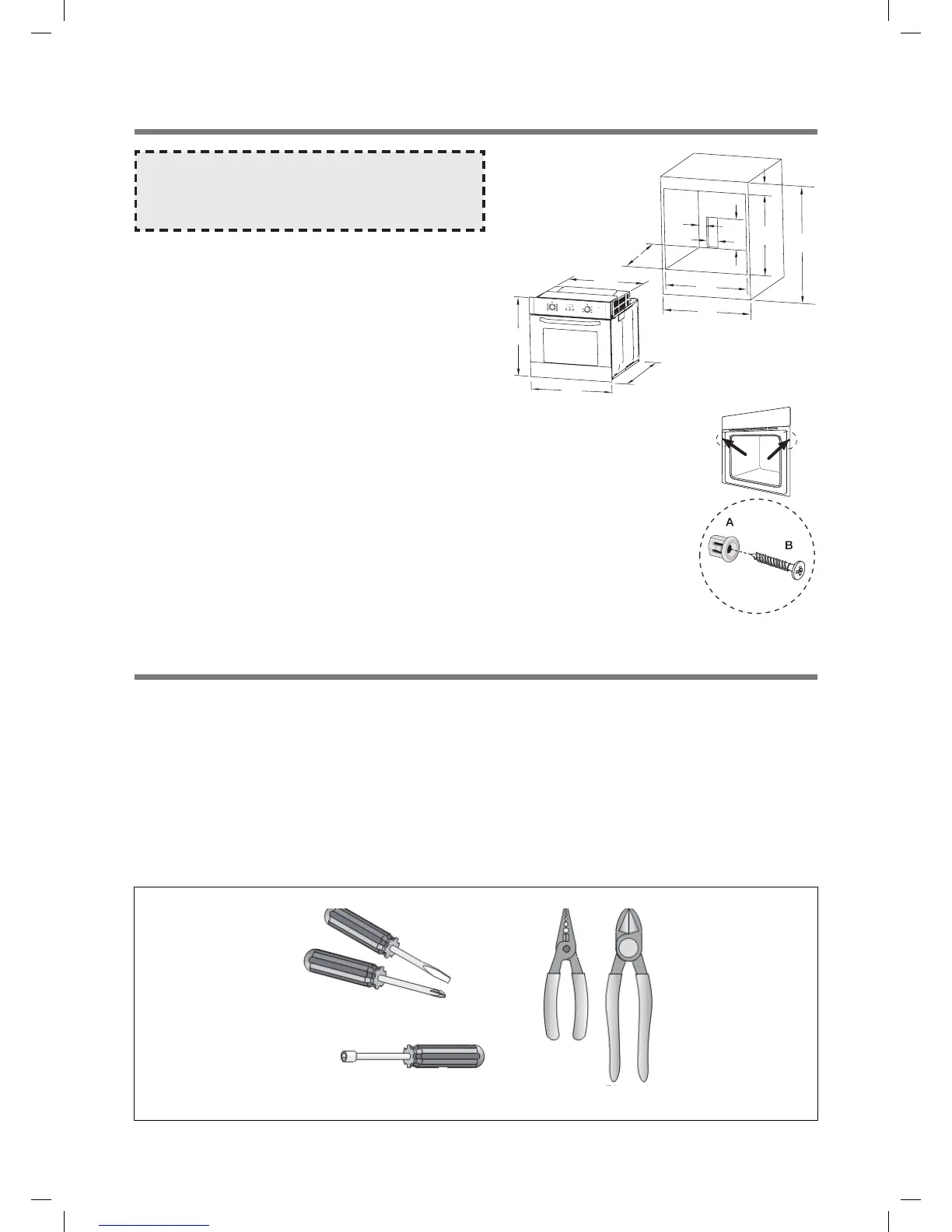 A

B