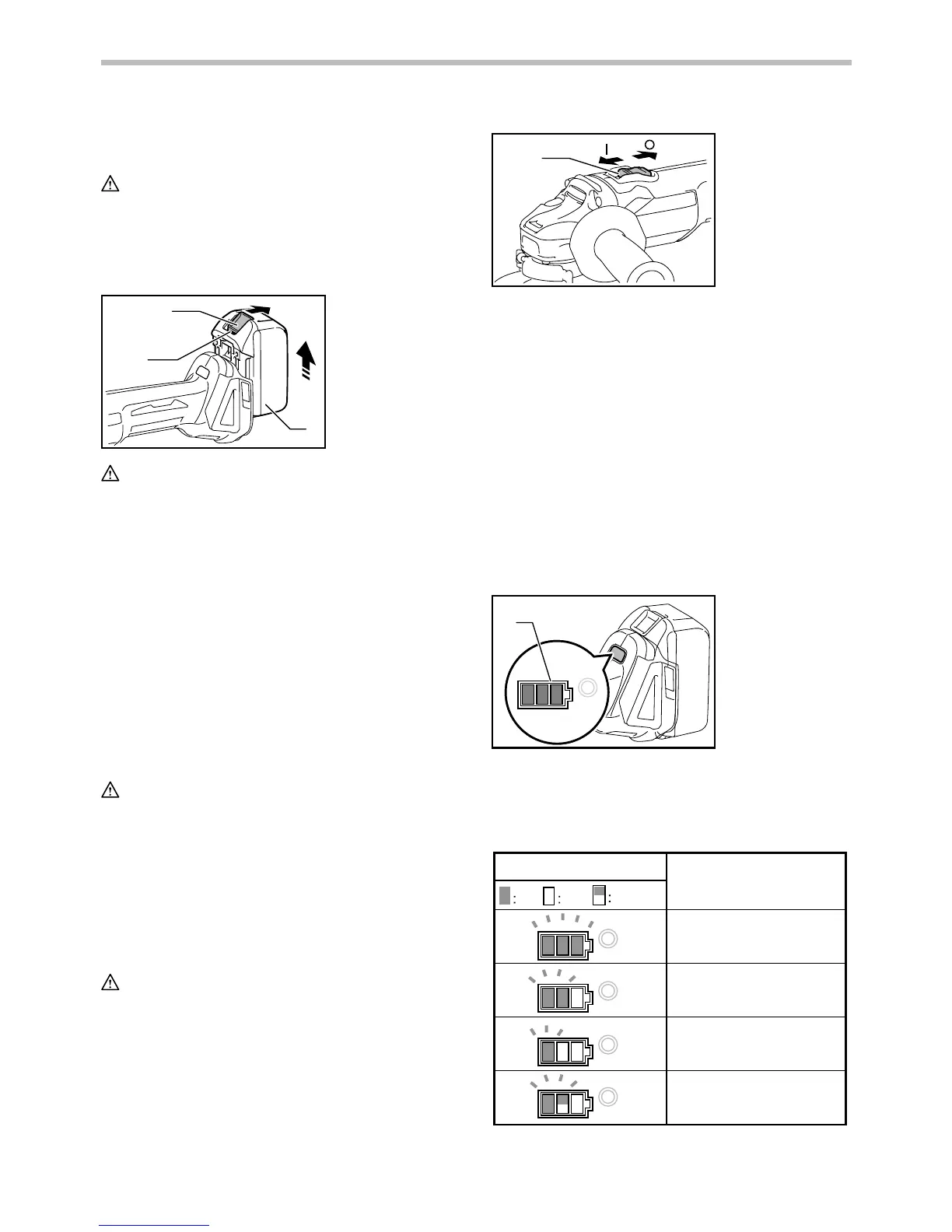 I O

: : :