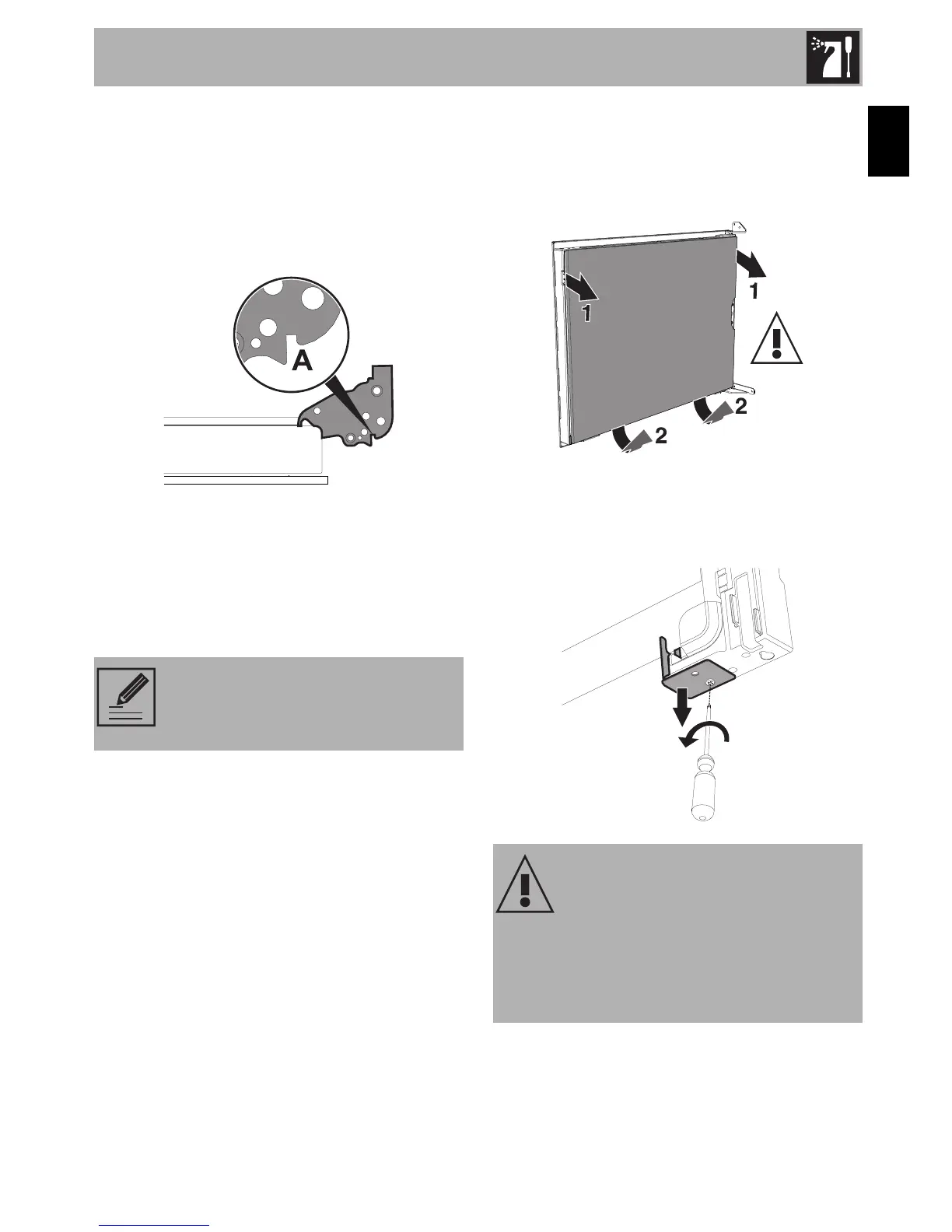 A

1

1

2

2