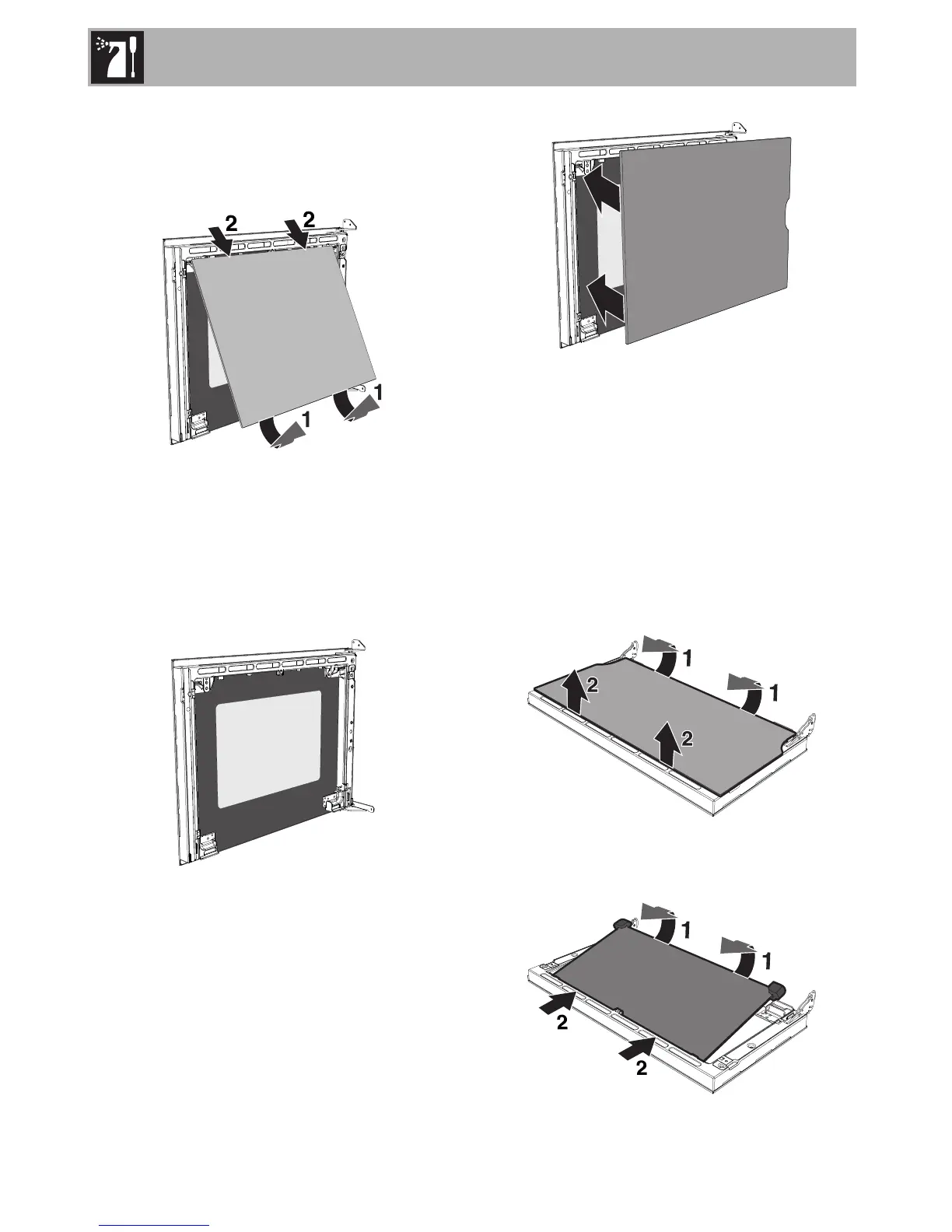 2 2
1 1

1 1
2 2

1 1
2 2