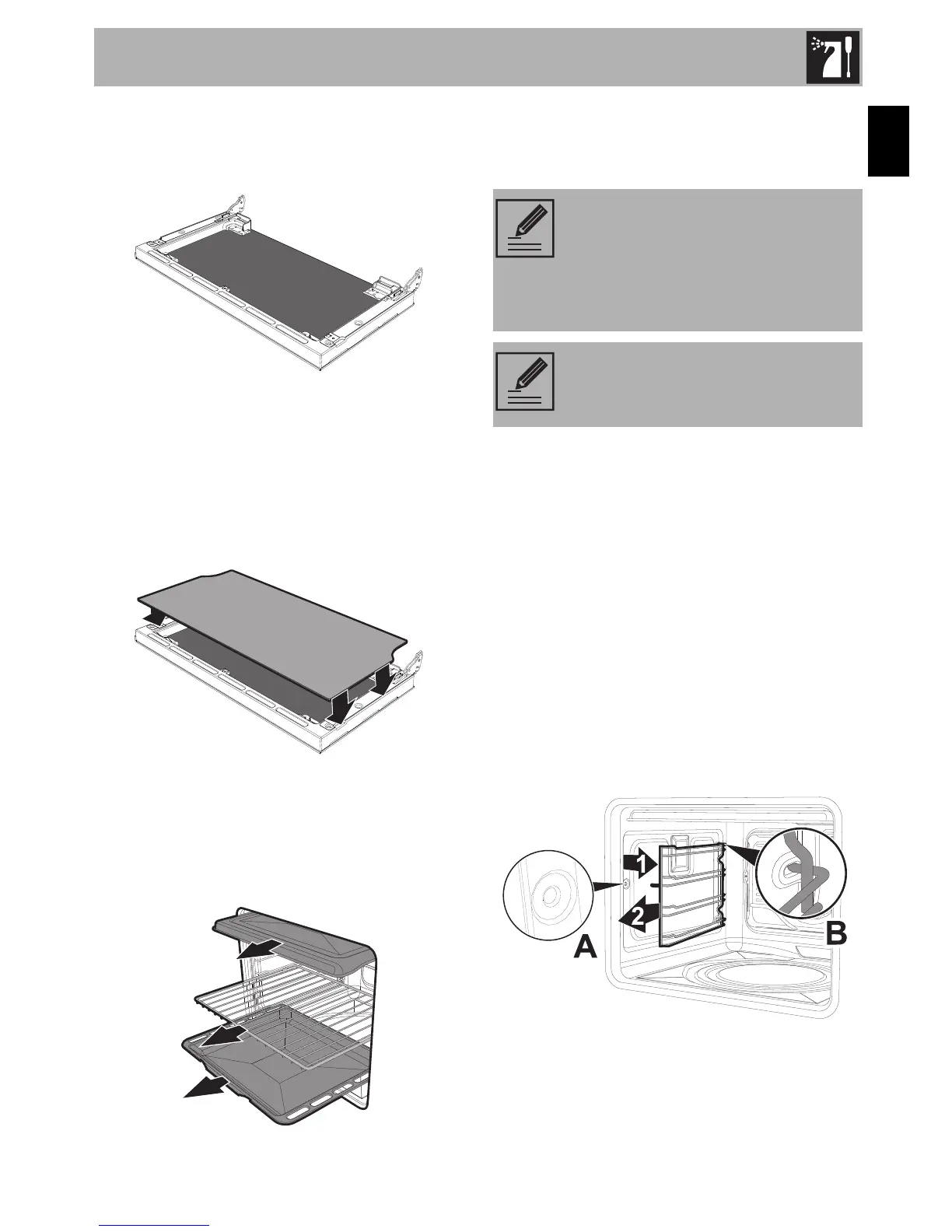 1
2
A
B