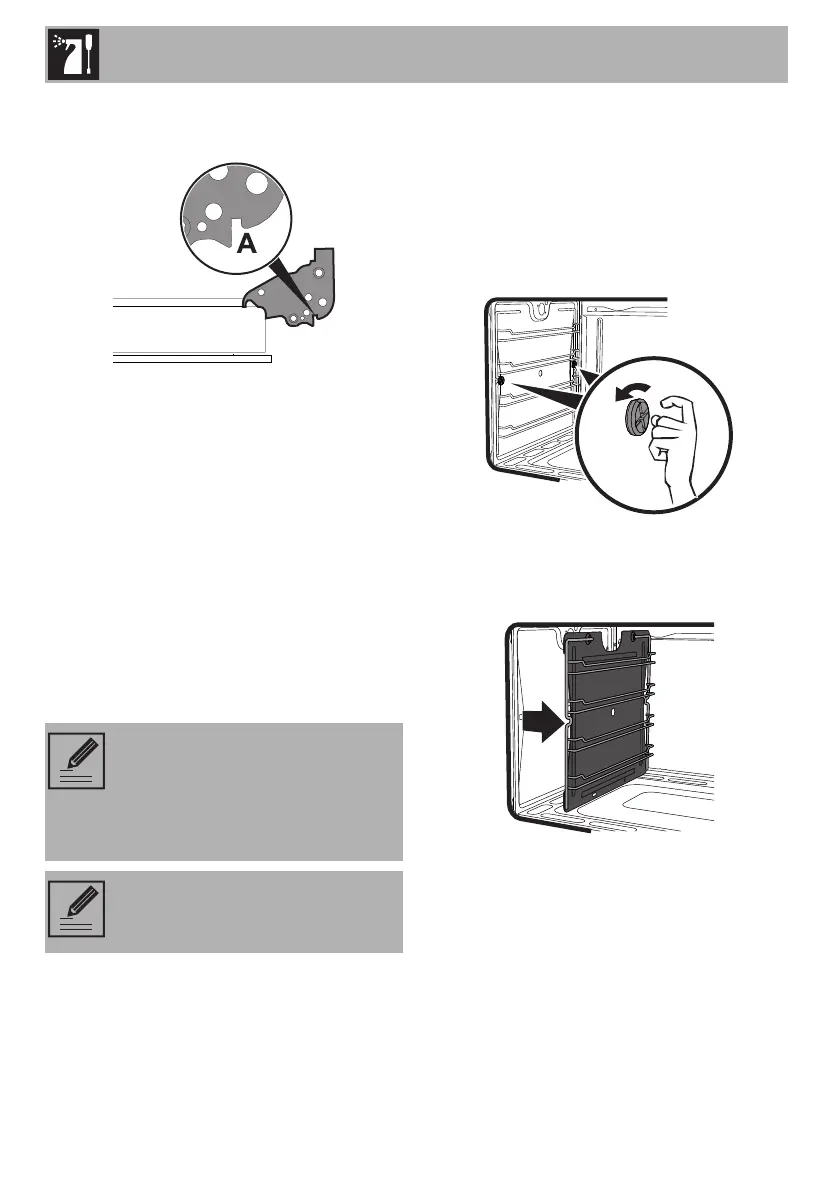 A