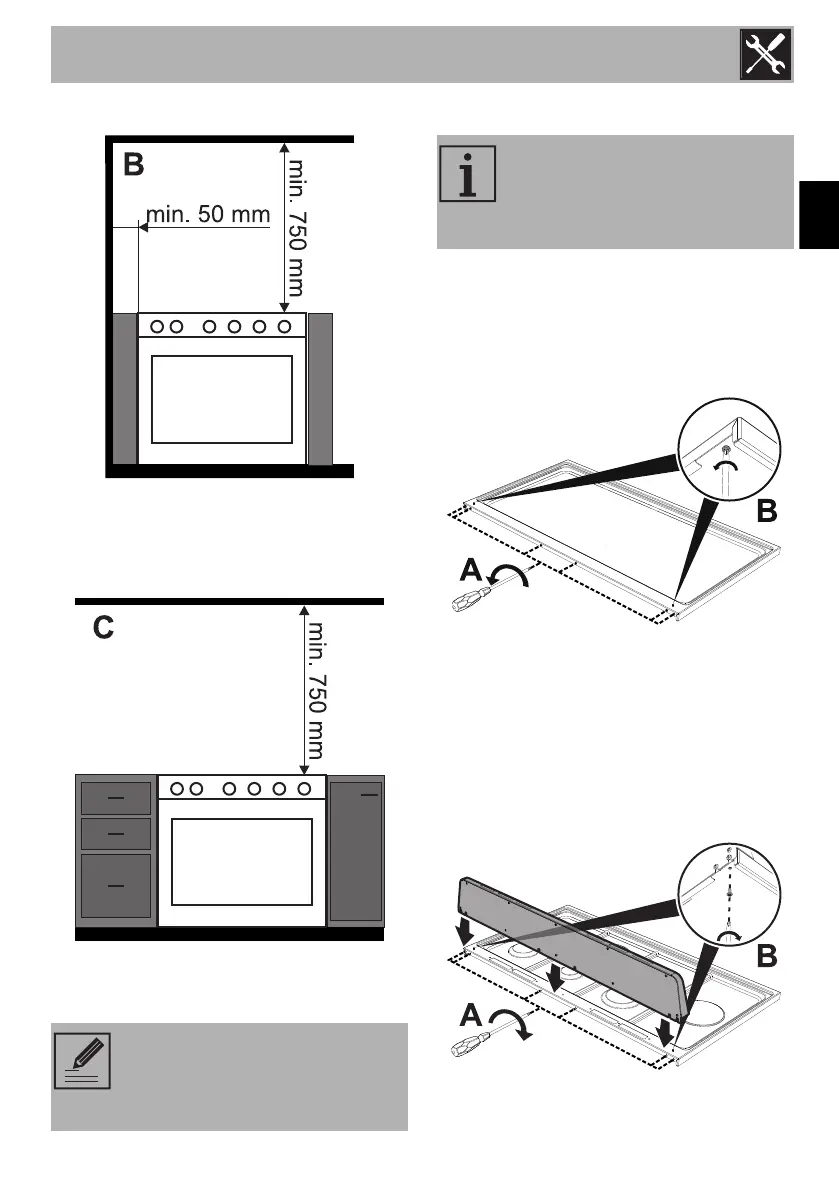 B

min. 50 mm

min. 750 mm

C

min. 750 mm

B

A

B

A