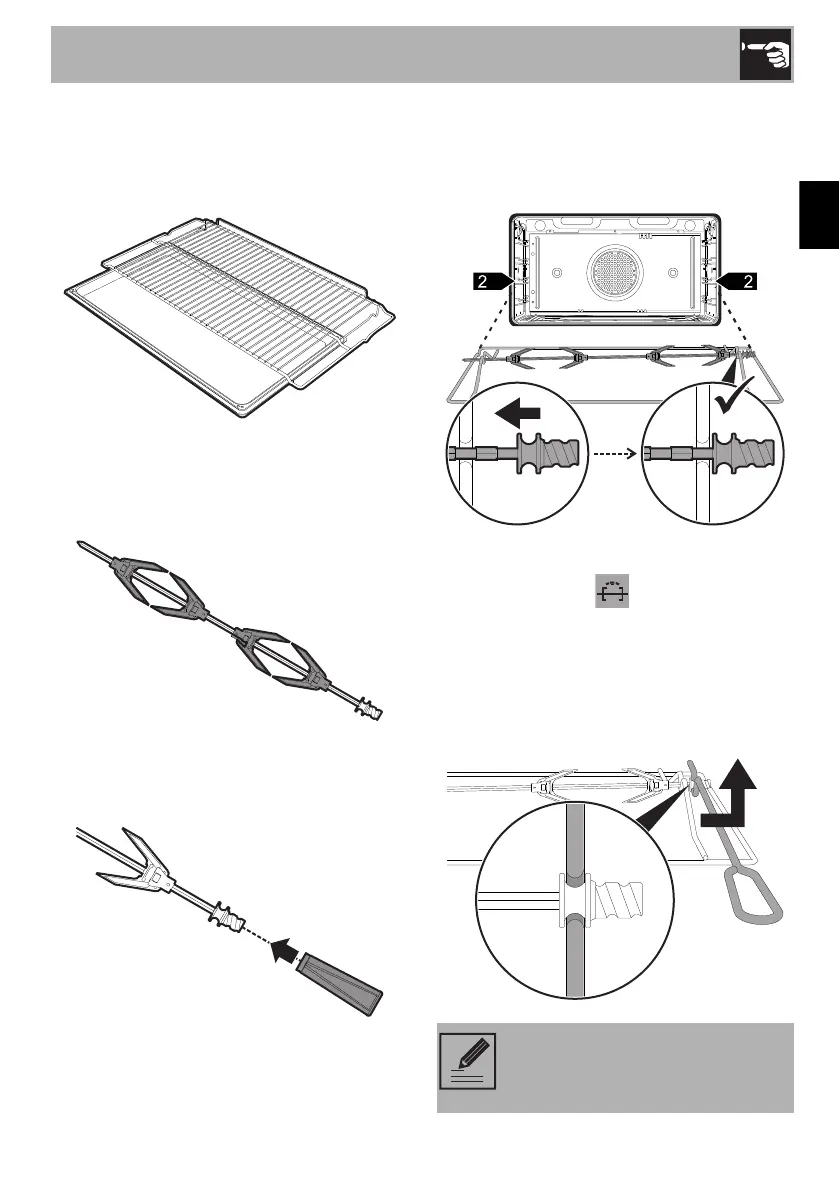 2

2