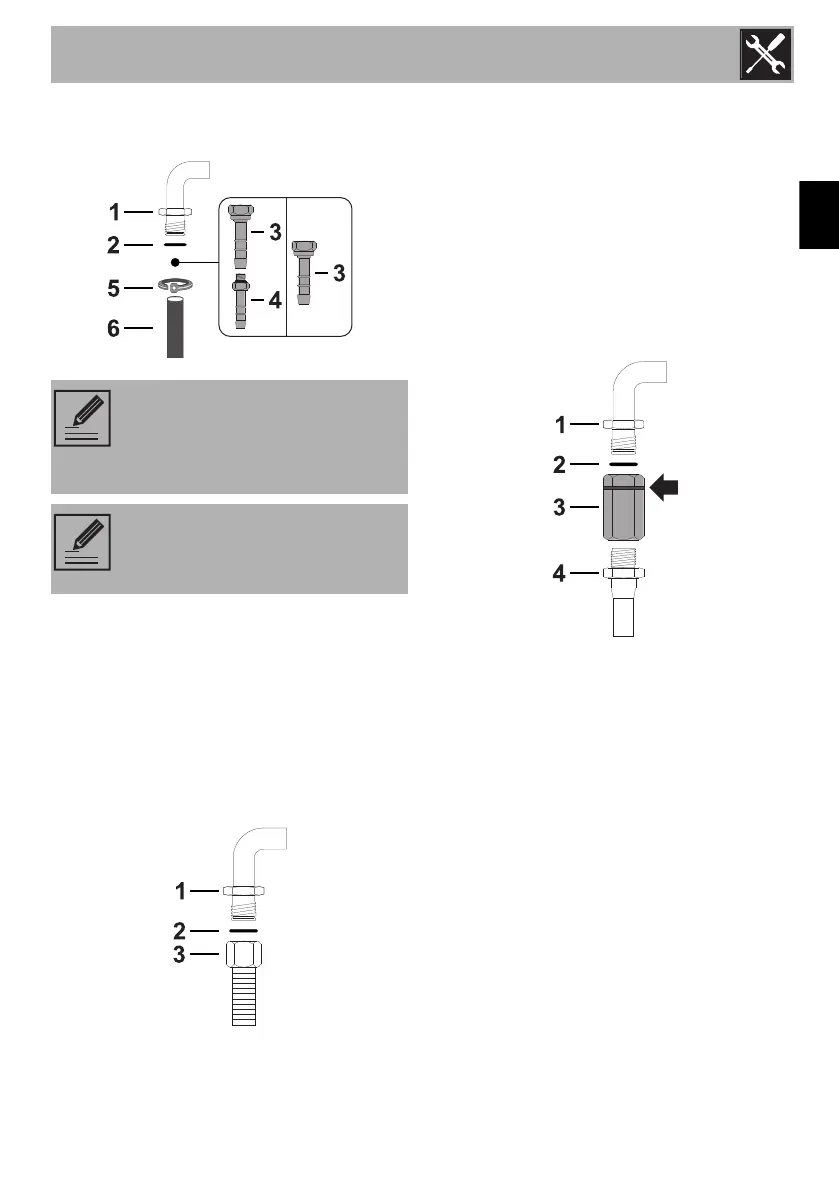 1
2
5
6
3
4
3

1
2
3
4

1
2
3