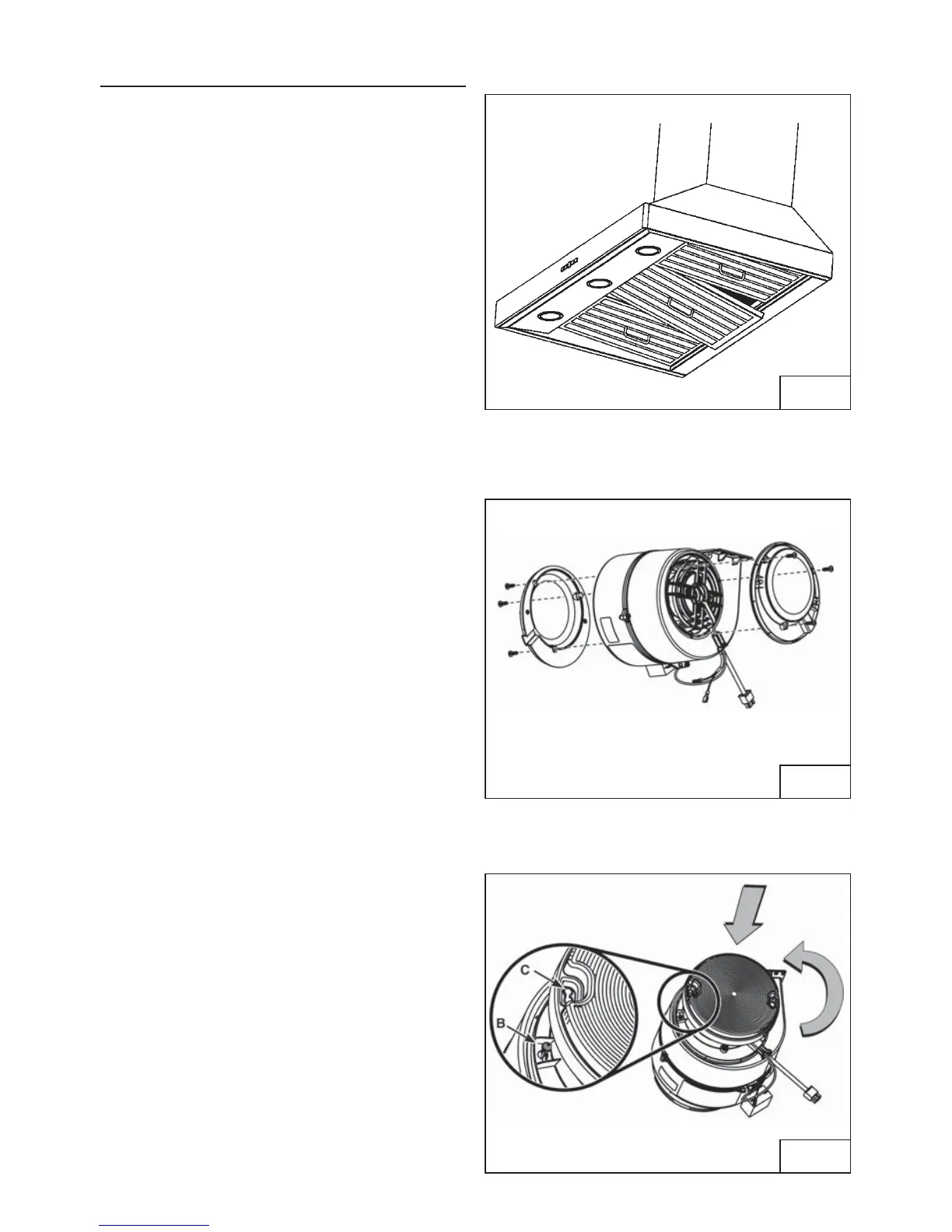 C

B