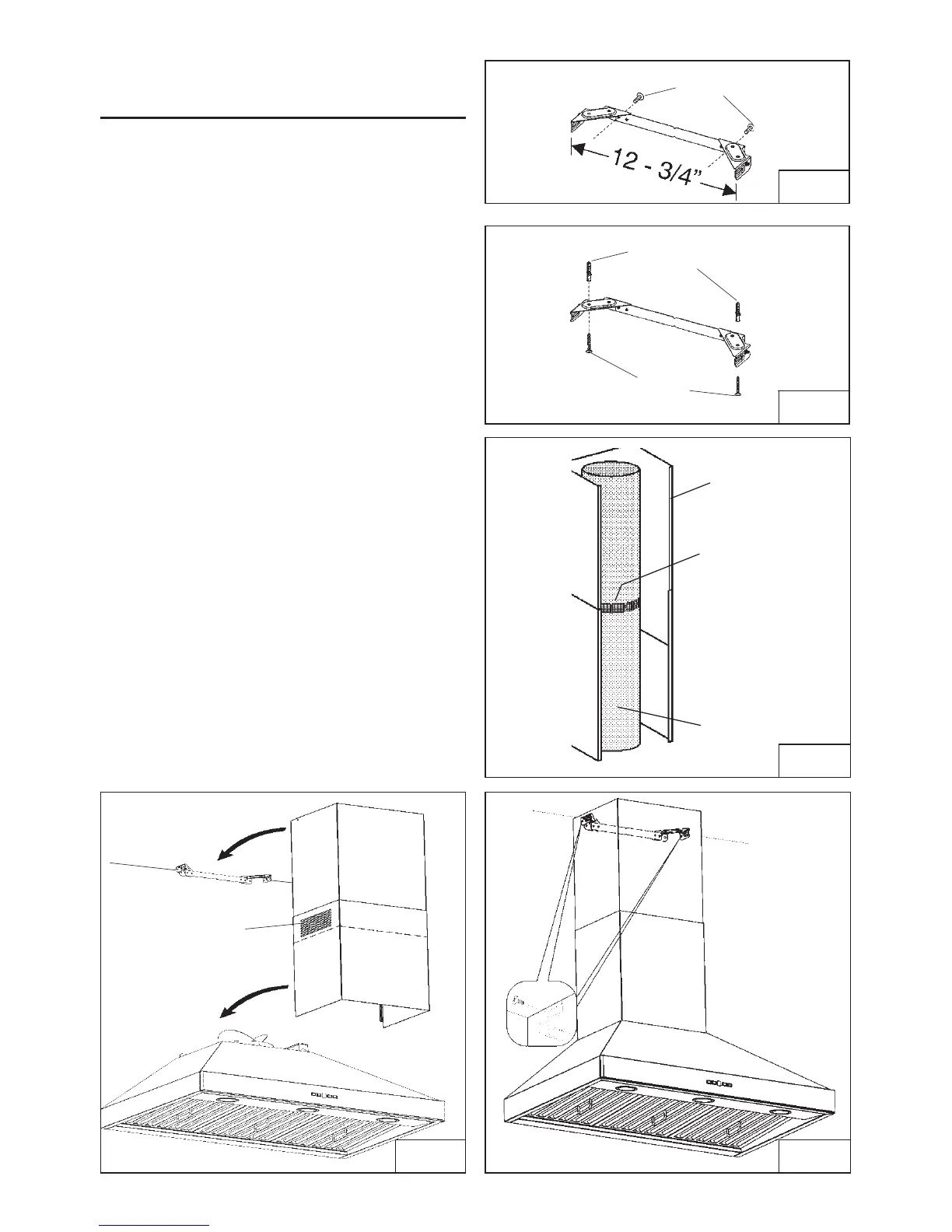 12 - 3/4"