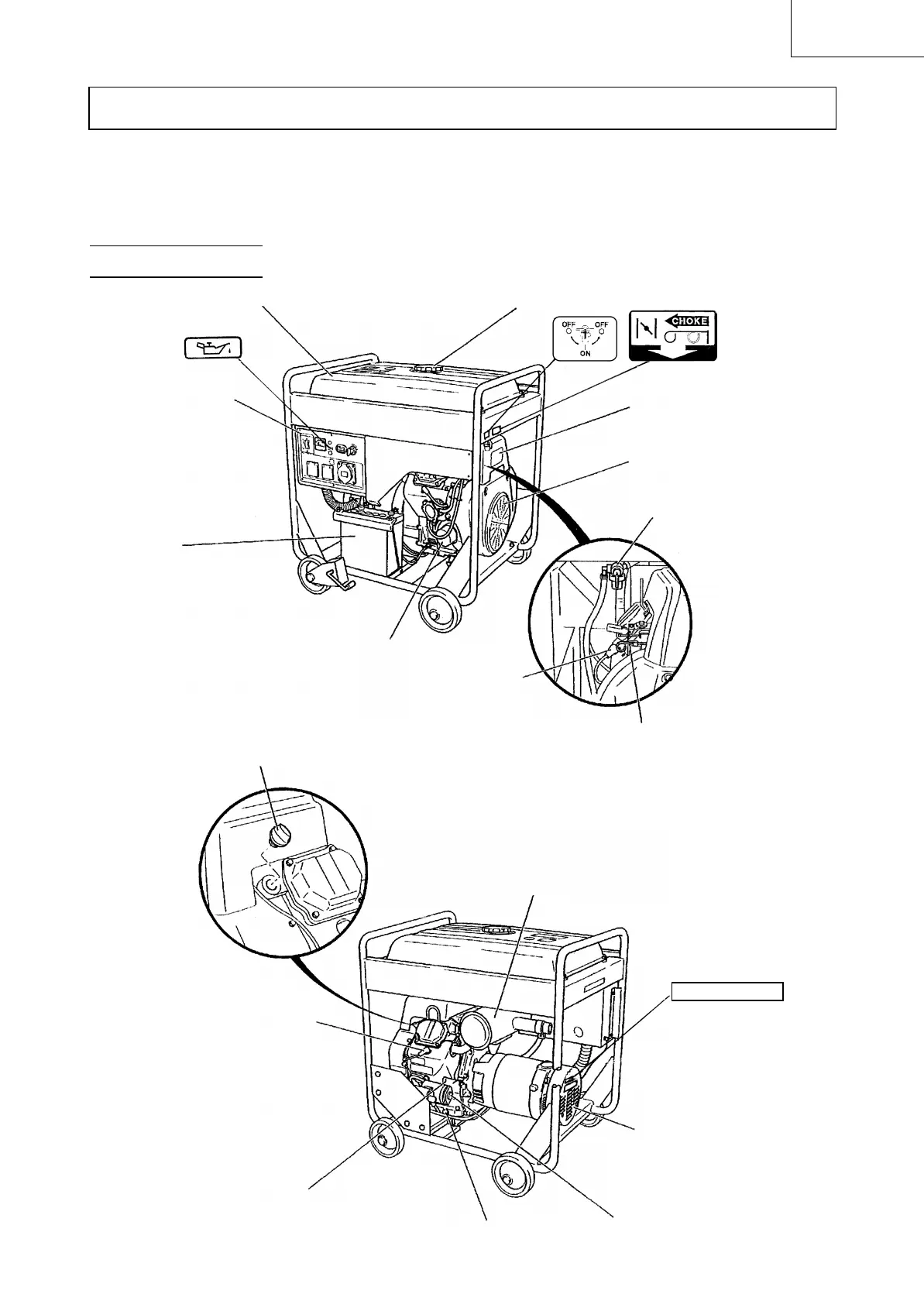 OFF OFF
ON

CHOKE