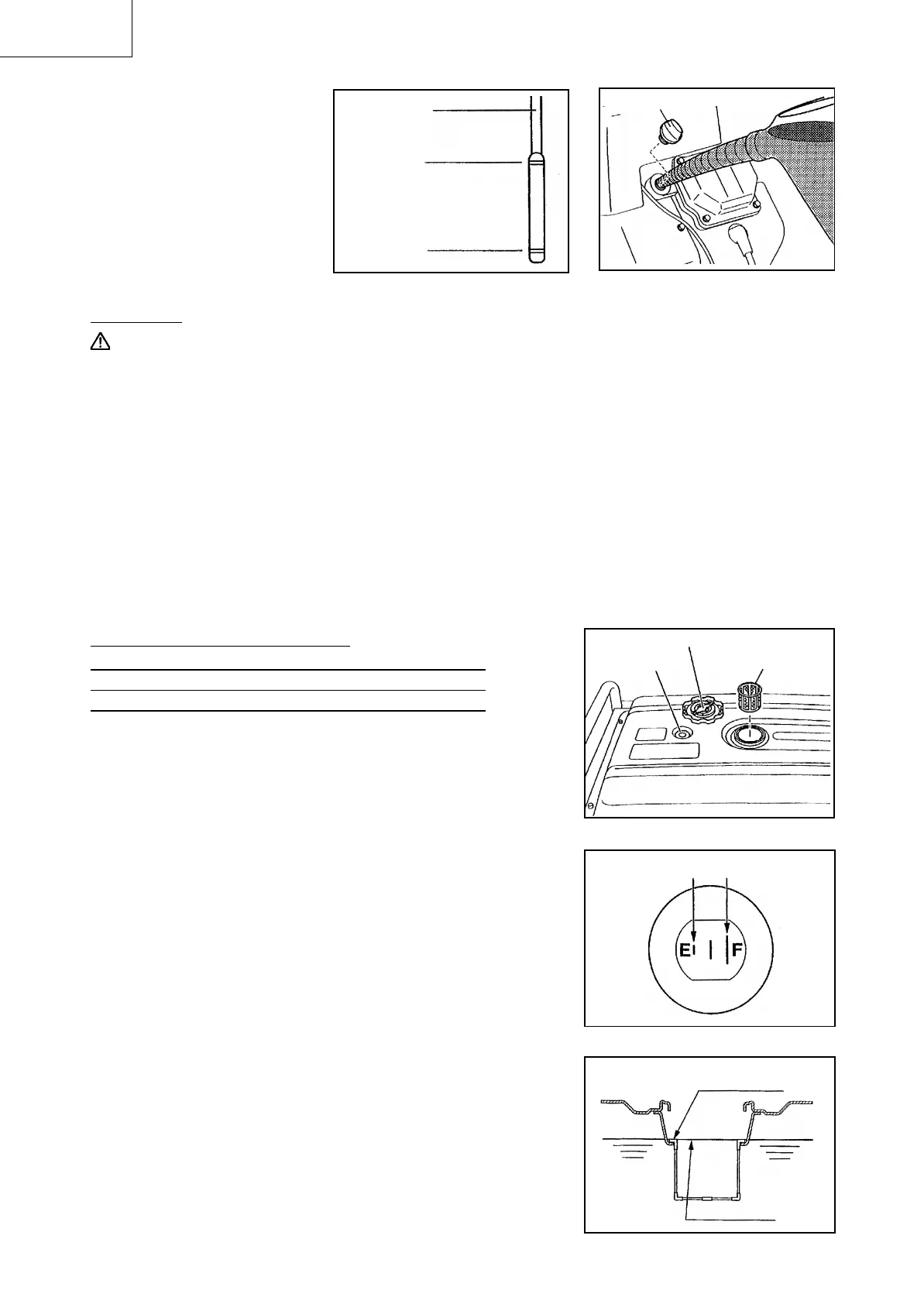 E F