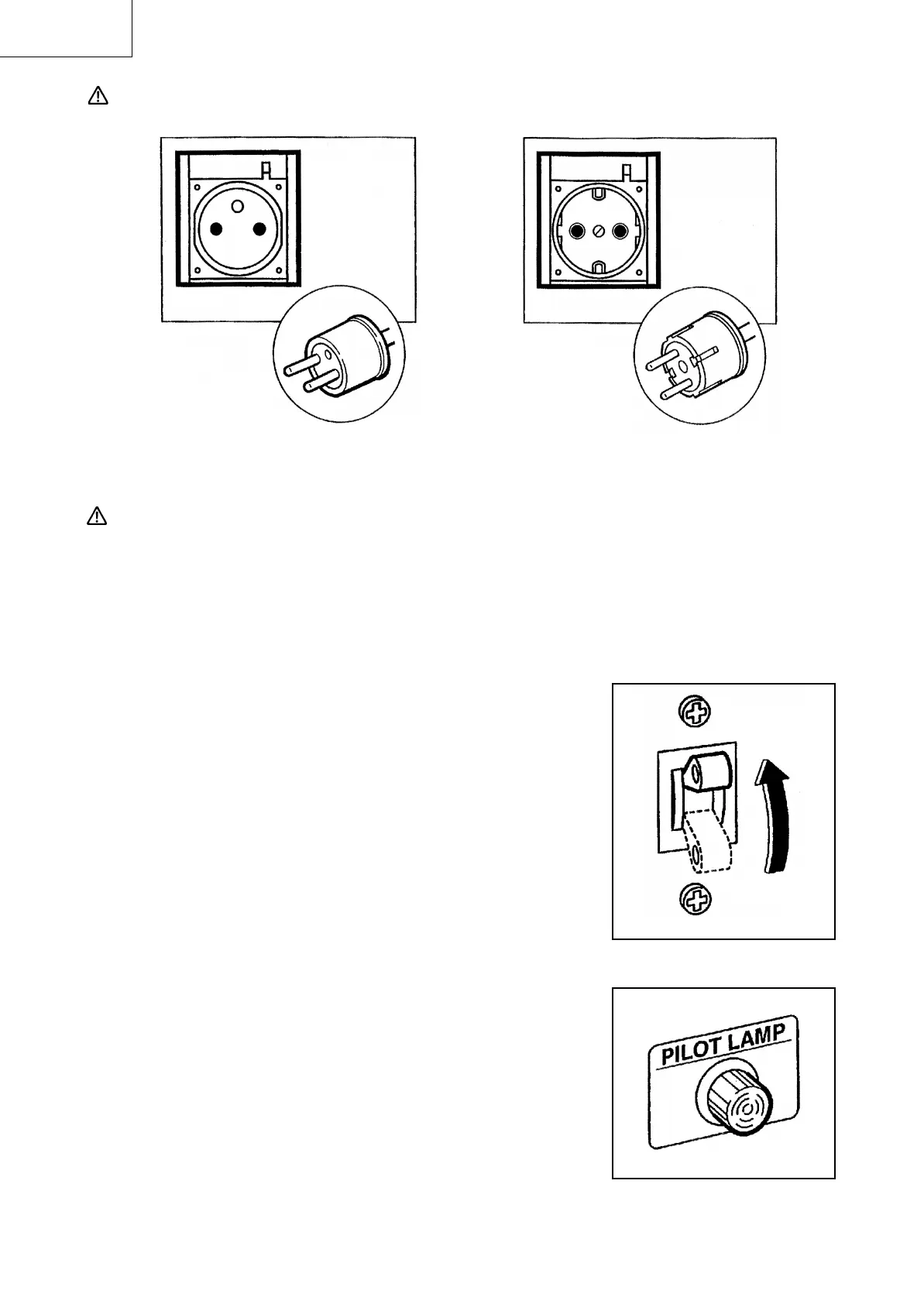 PILOT LAMP