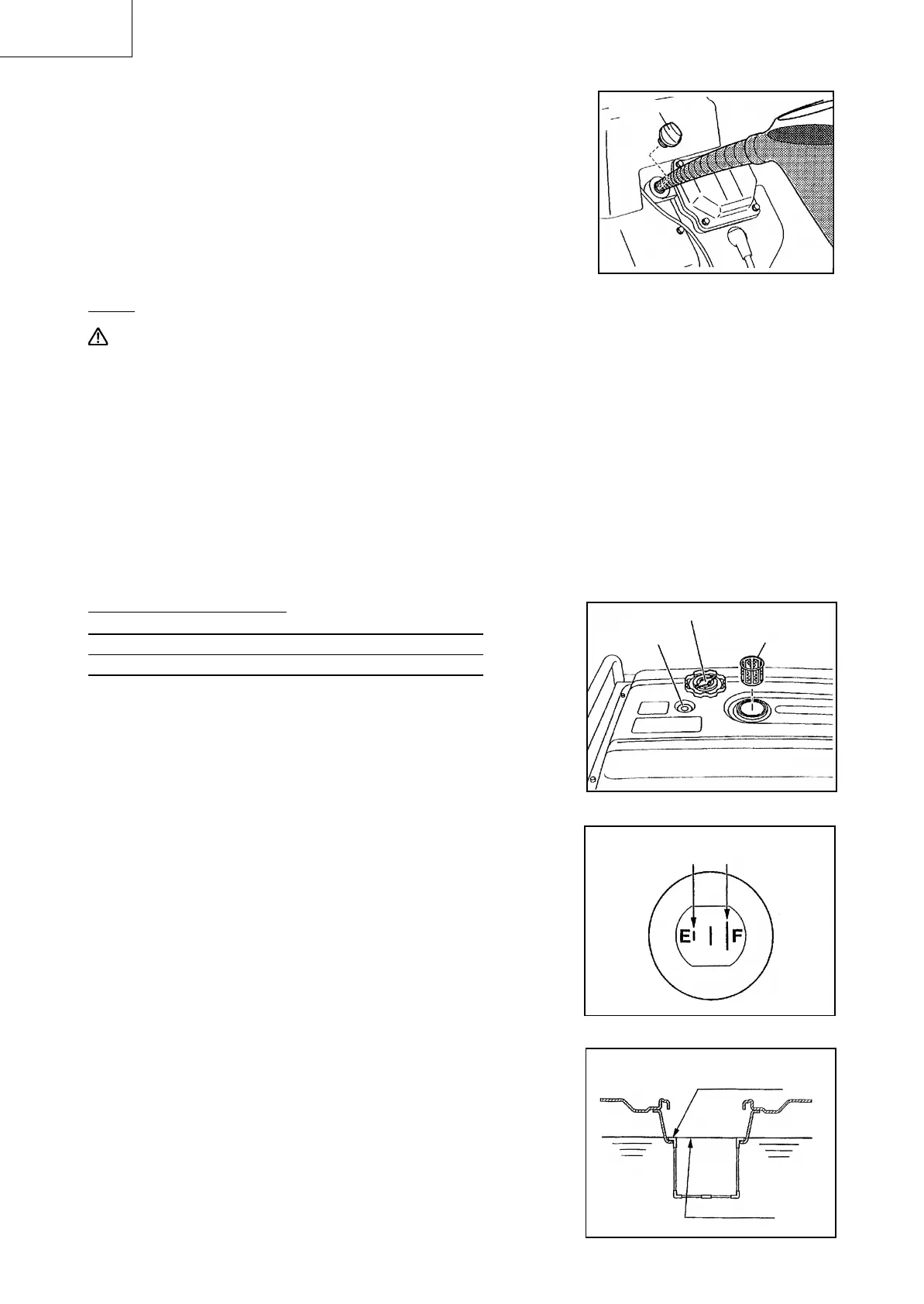 E F