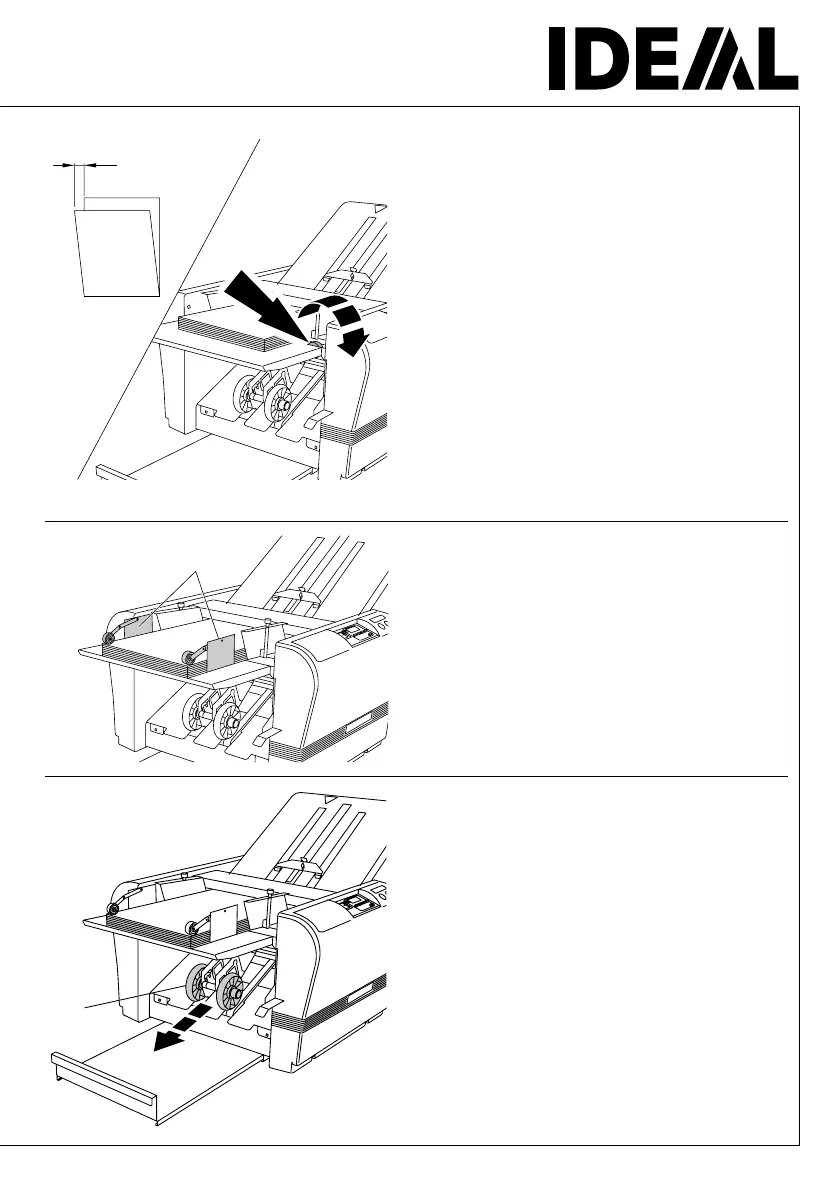 IDEAL