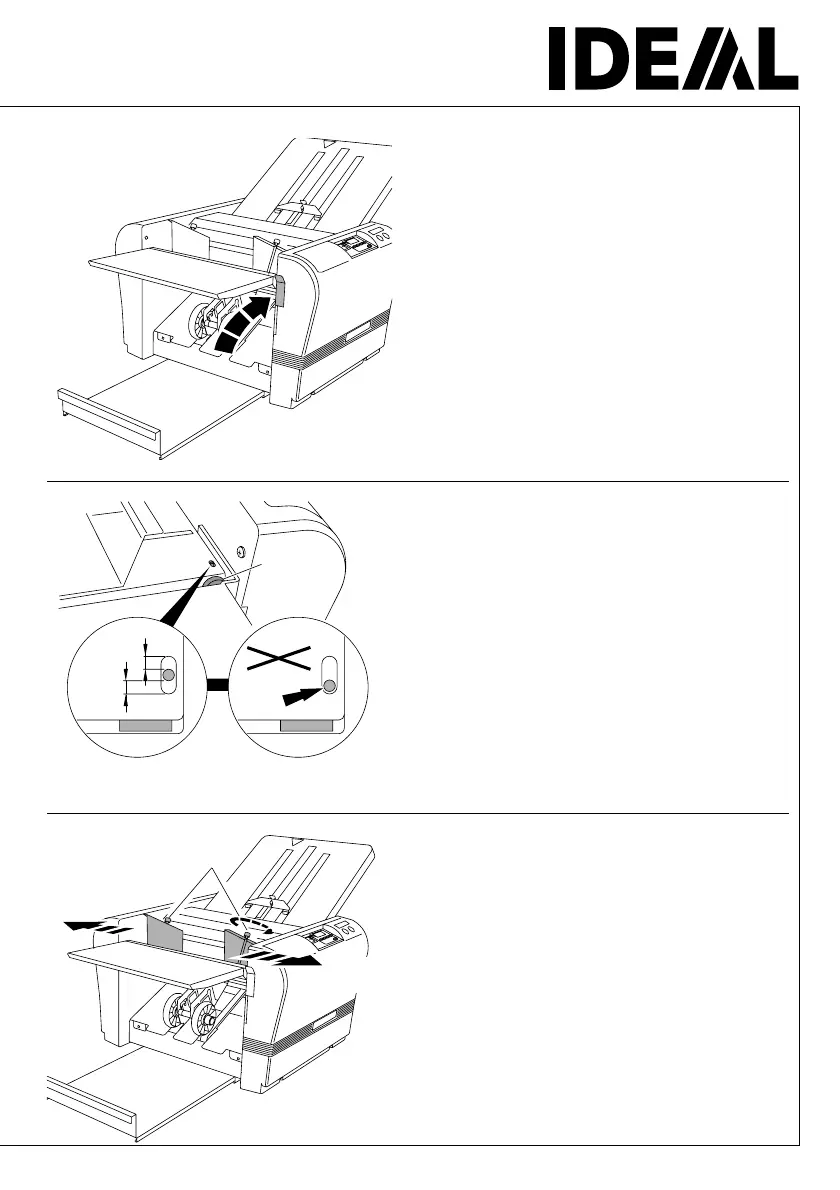 IDEAL