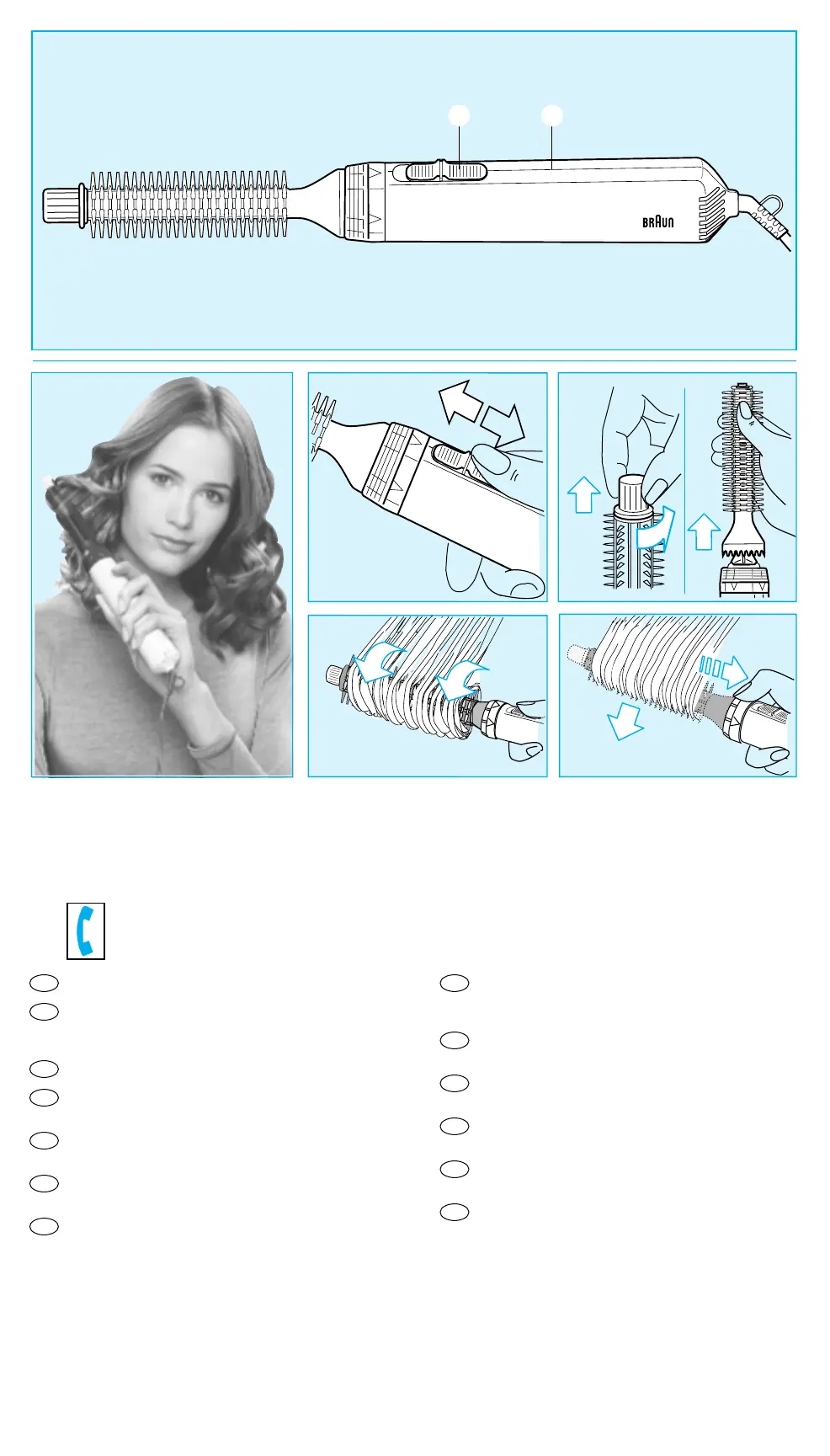 BRAUN