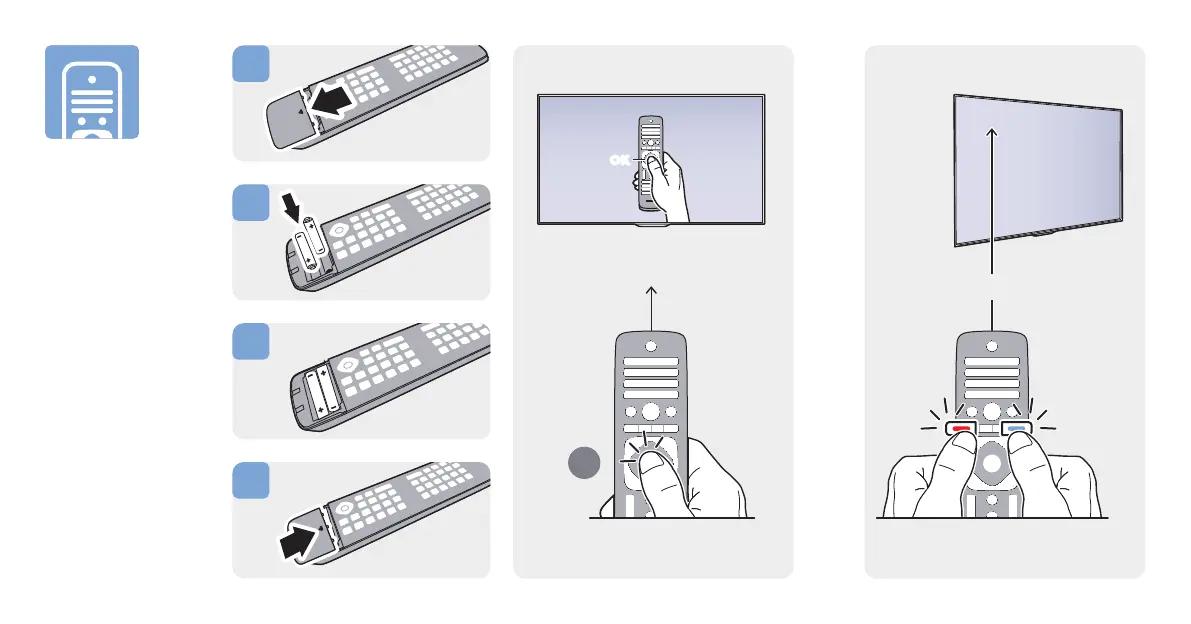 OK