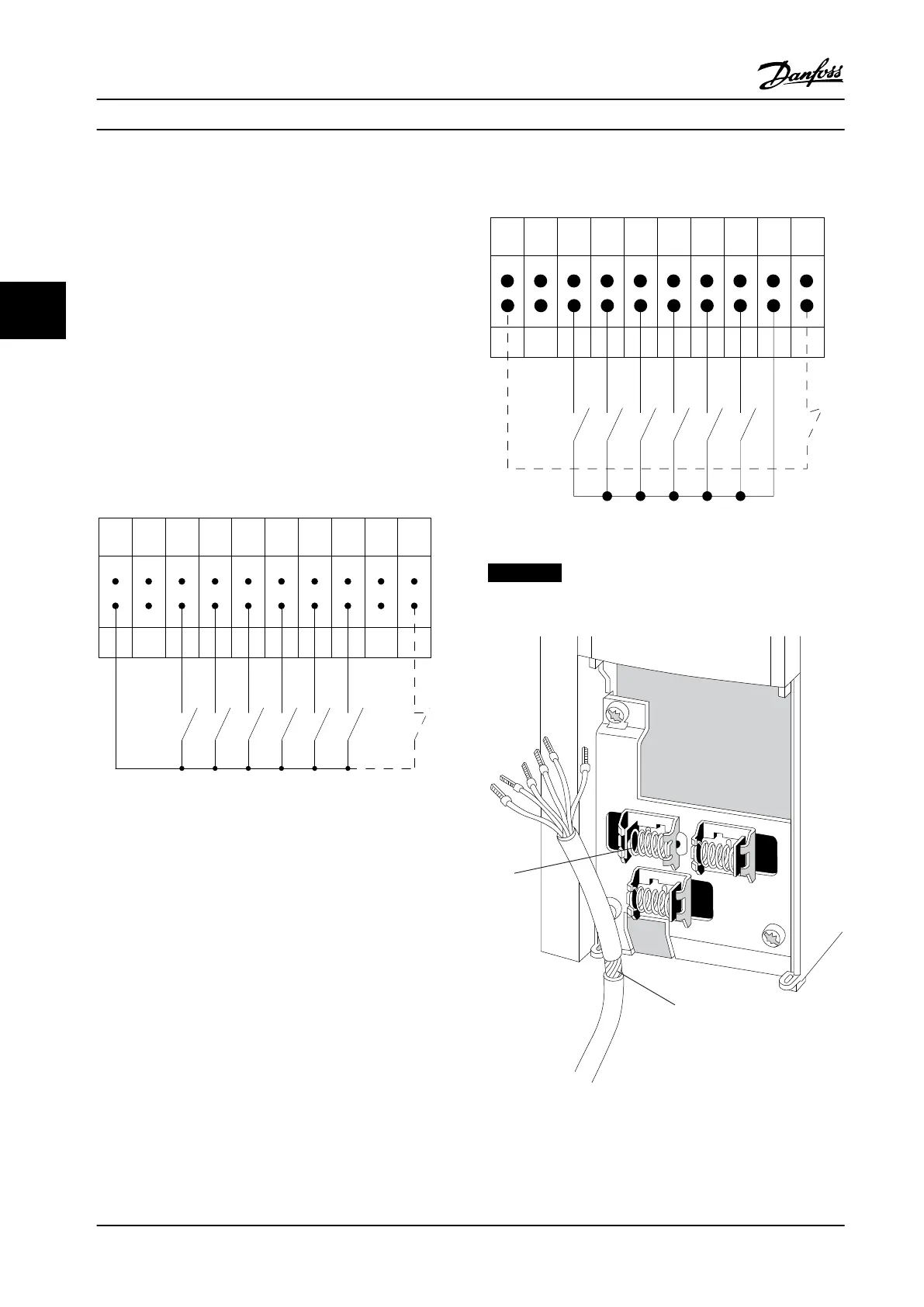 Danfoss