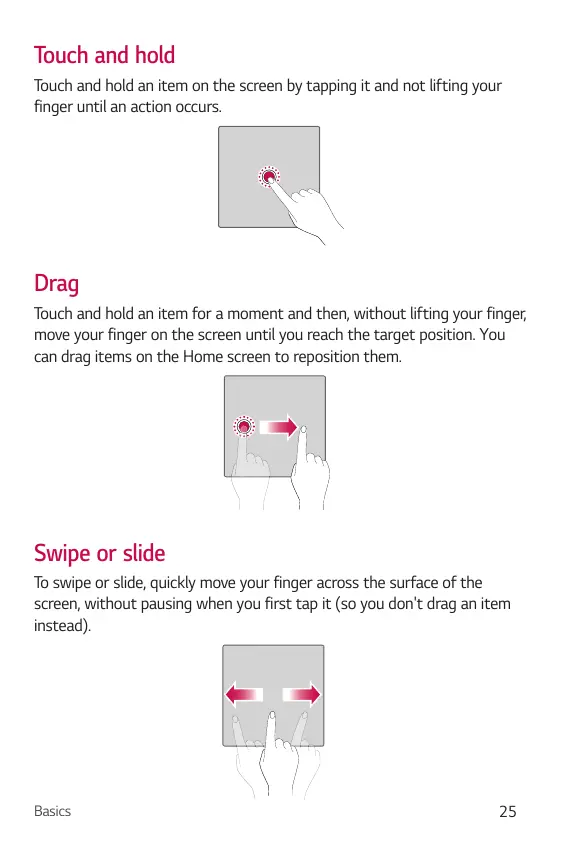 Touch and hold

Touch and hold an item on the screen by tapping it and not lifting your finger until an action occurs.

Drag

Touch and hold an item for a moment and then, without lifting your finger, move your finger on the screen until you reach the target position. You can drag items on the Home screen to reposition them.

Swipe or slide

To swipe or slide, quickly move your finger across the surface of the screen, without pausing when you first tap it (so you don't drag an item instead).

Basics

25