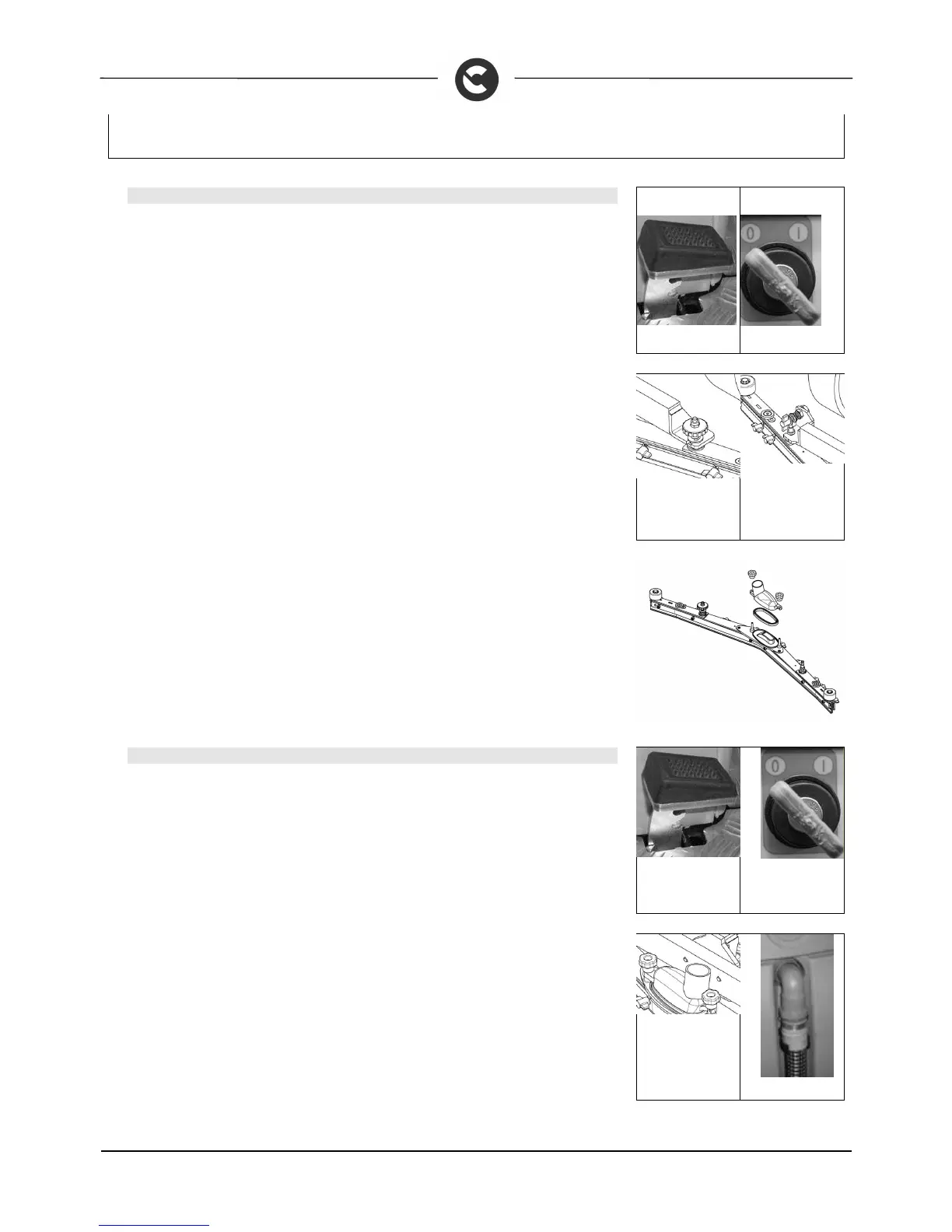 0 I

0 I