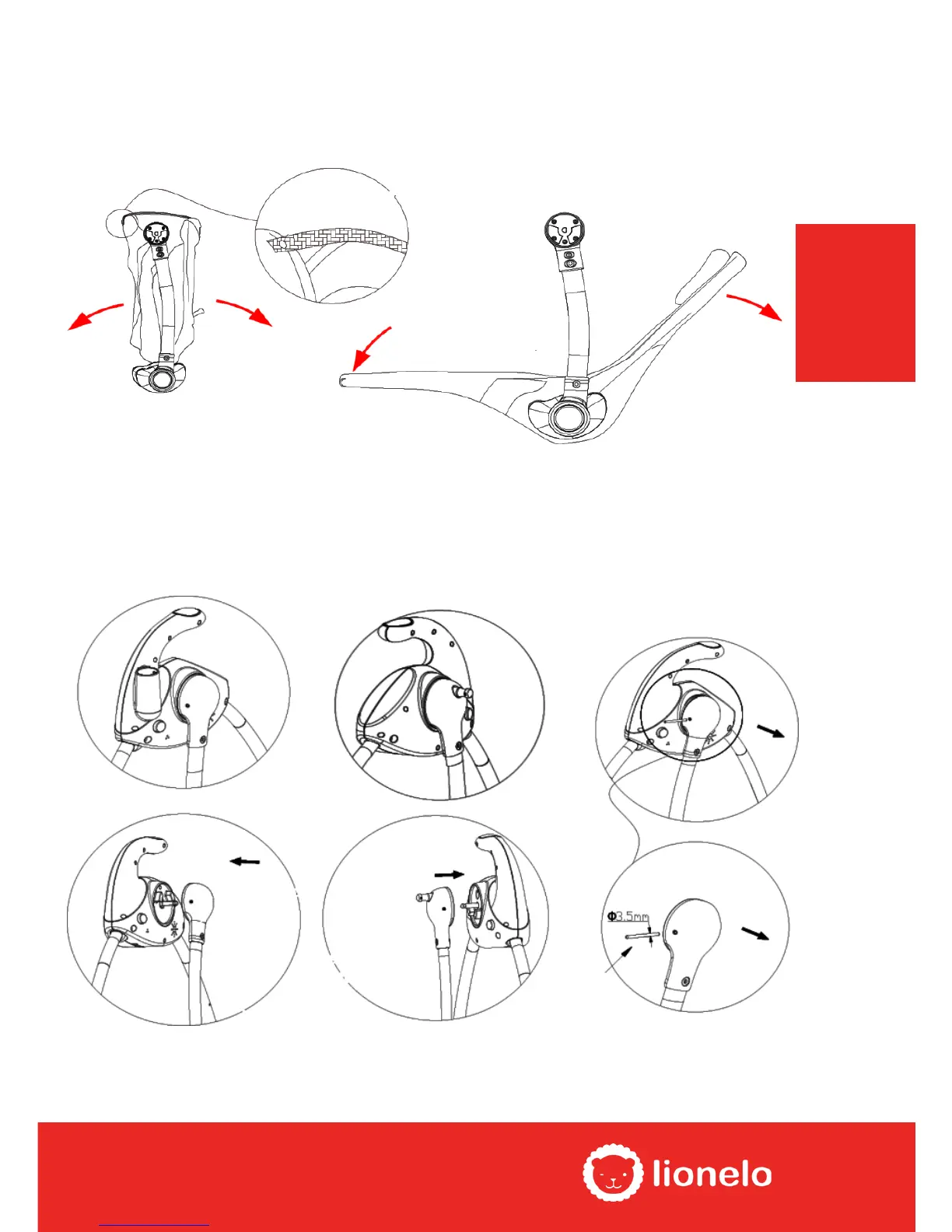 Φ3.5mm

lionelo