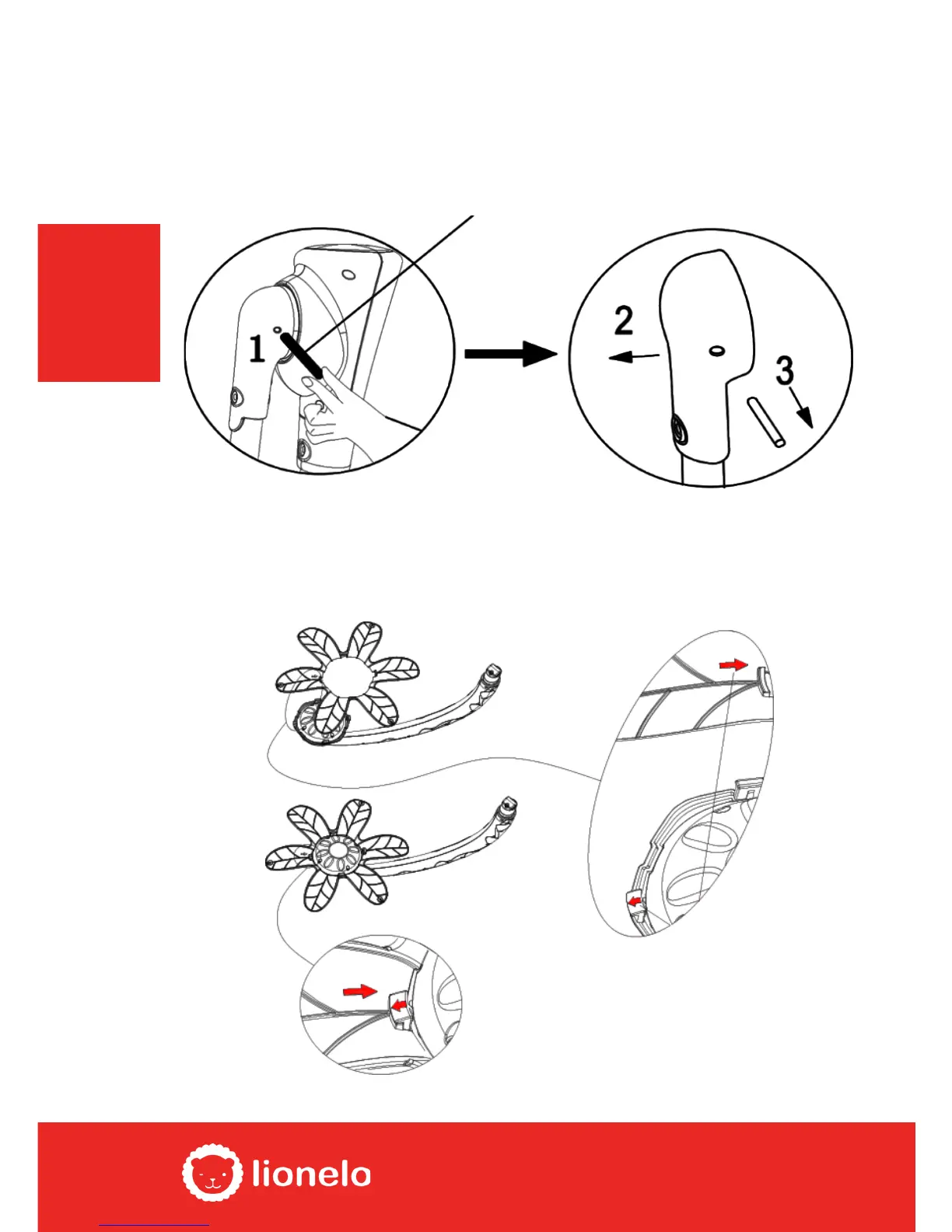 1

2

3

lionelo