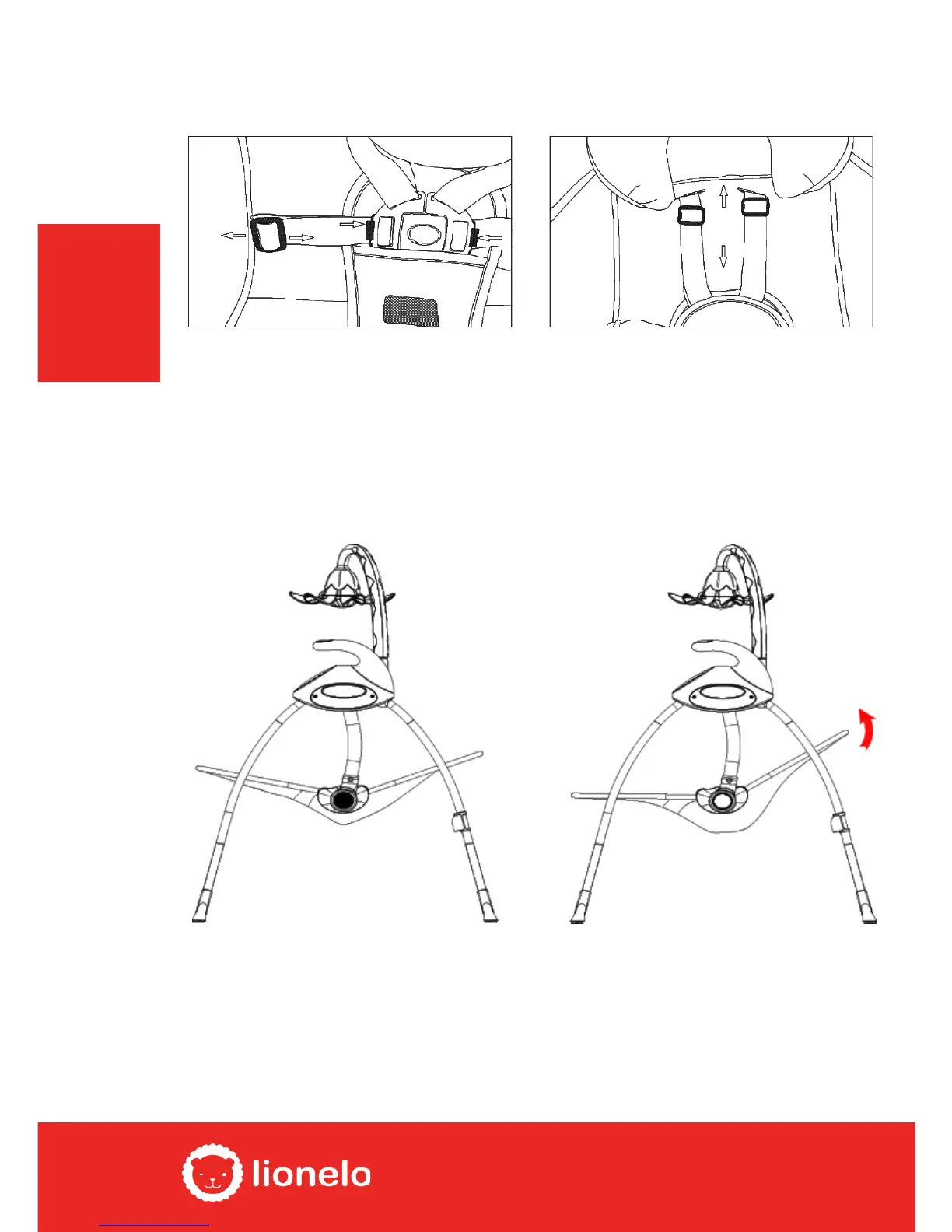 lionelo