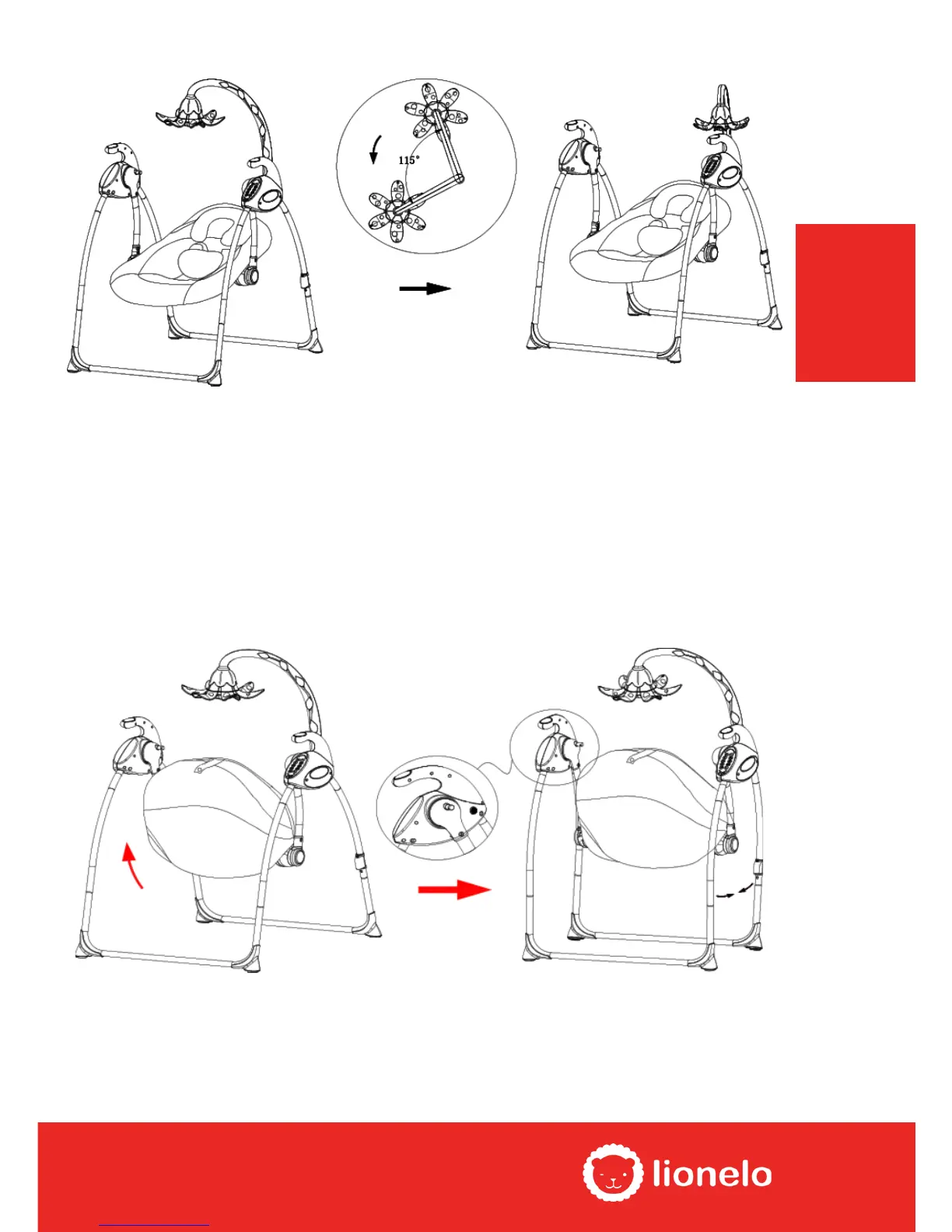 115°

lionelo