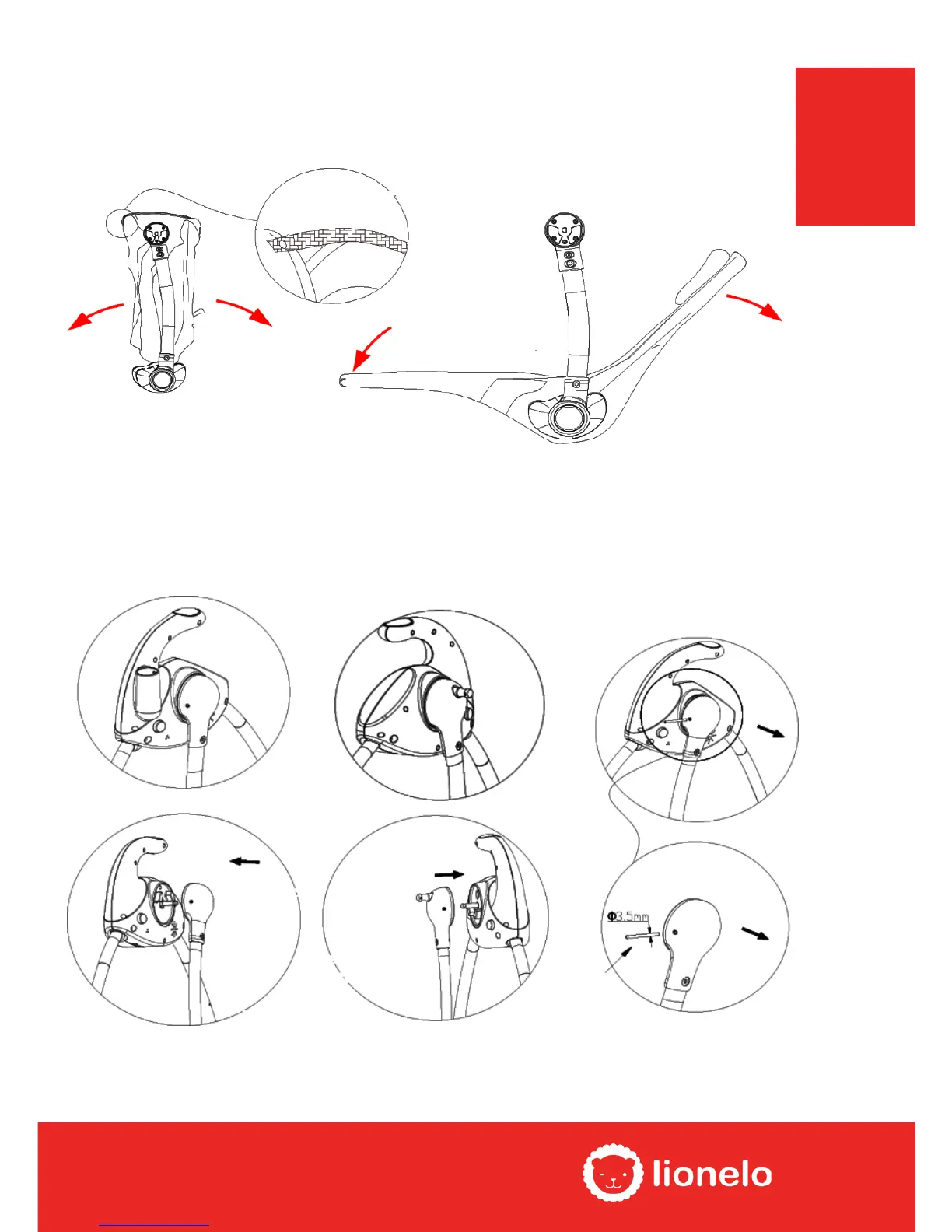 Φ3.5mm

lionelo