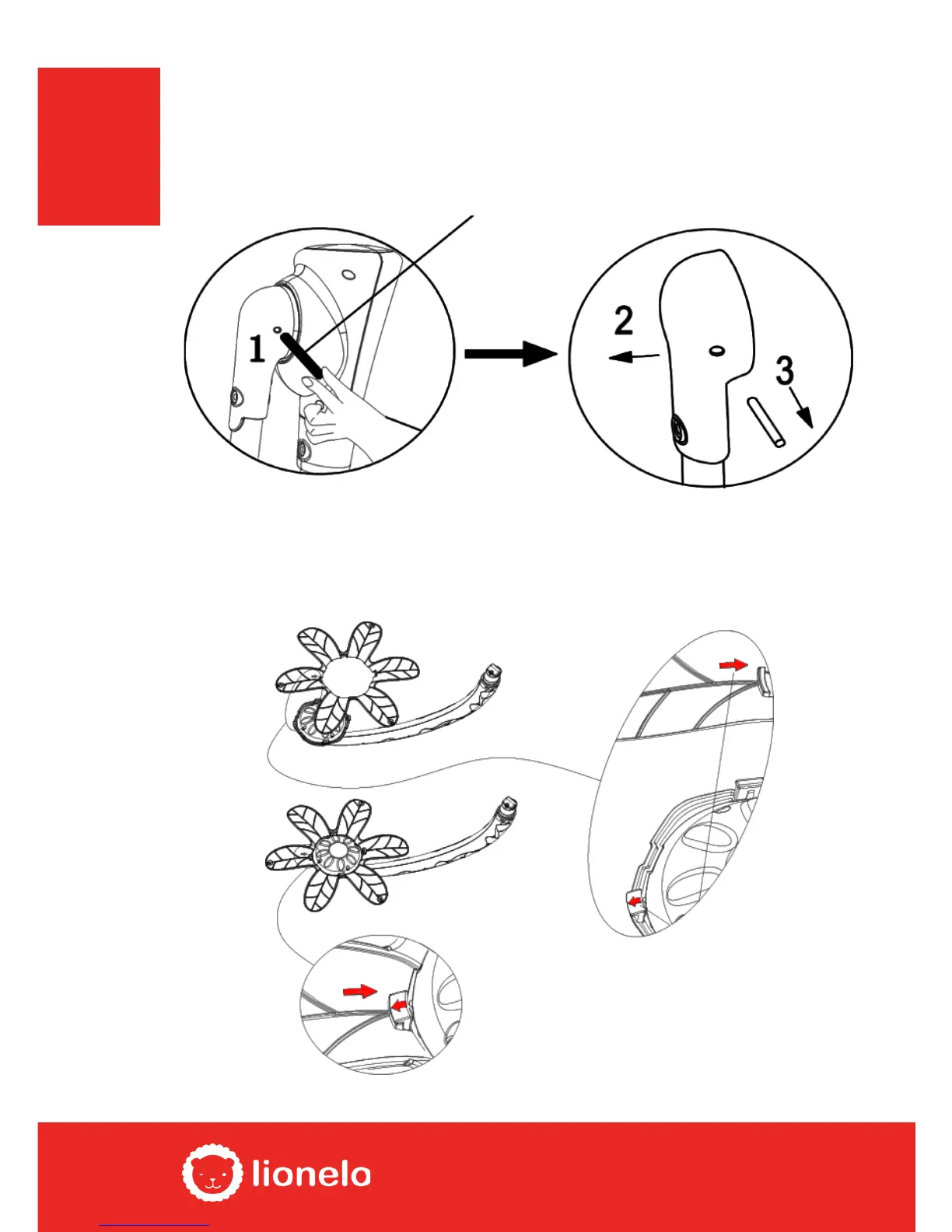 1

2

3

lionelo