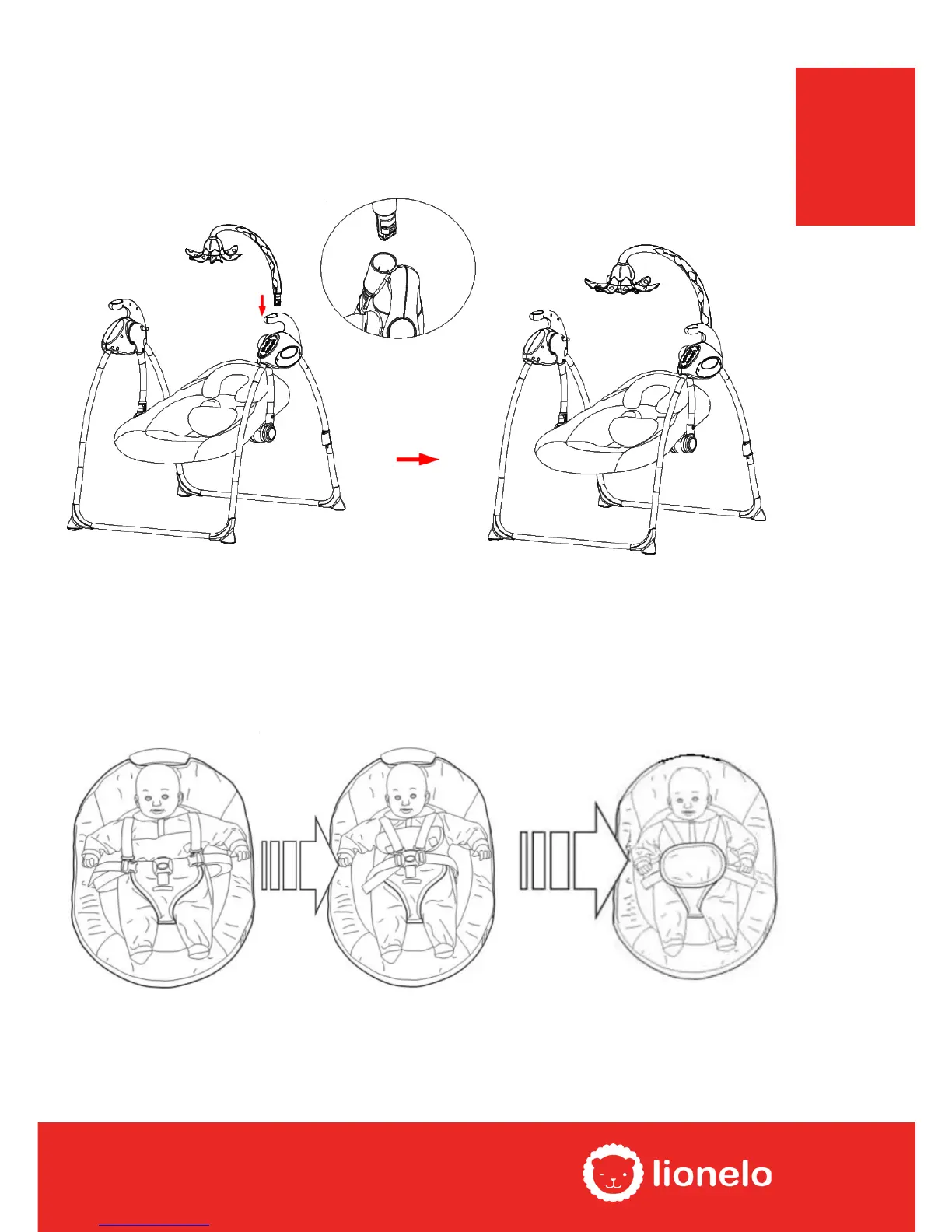 lionelo