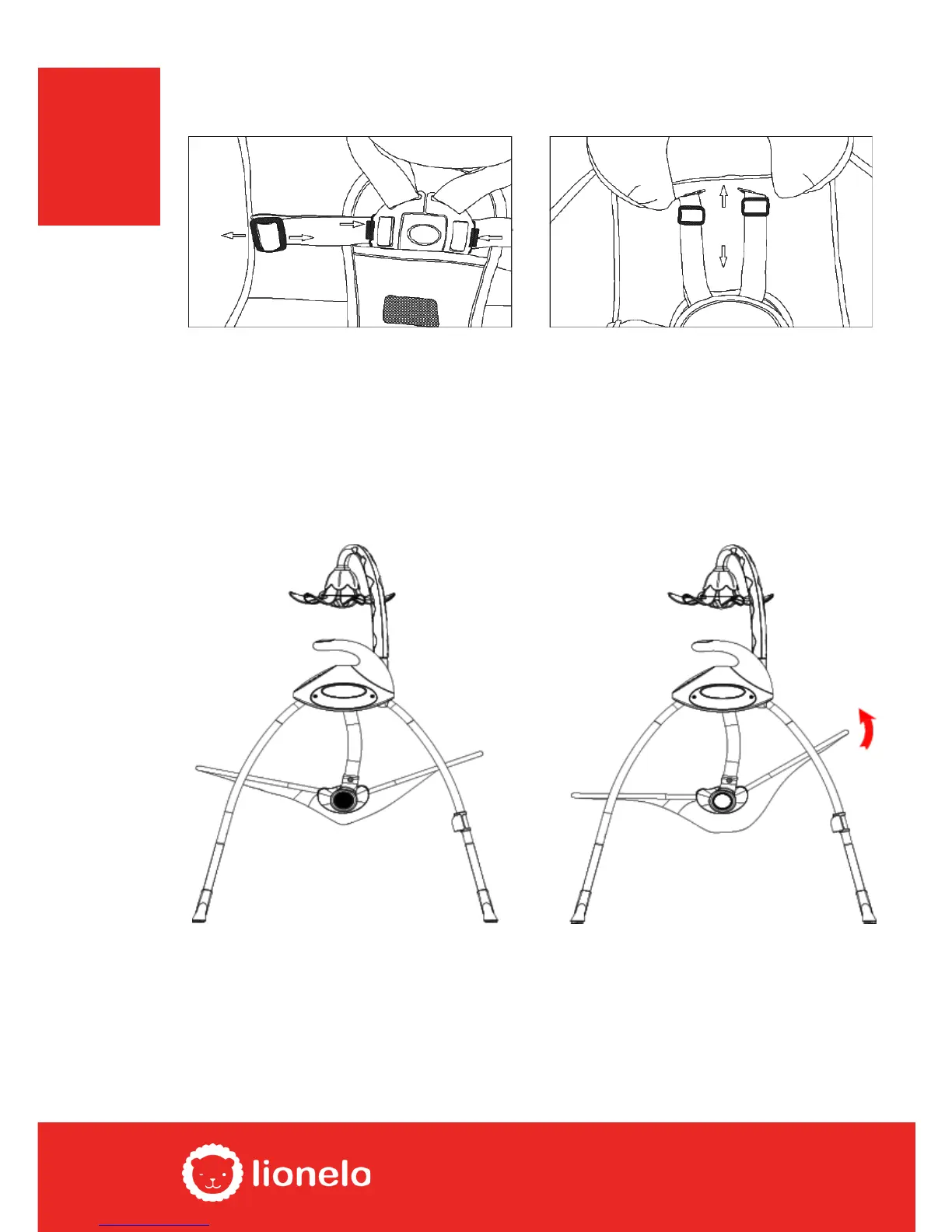 lionelo