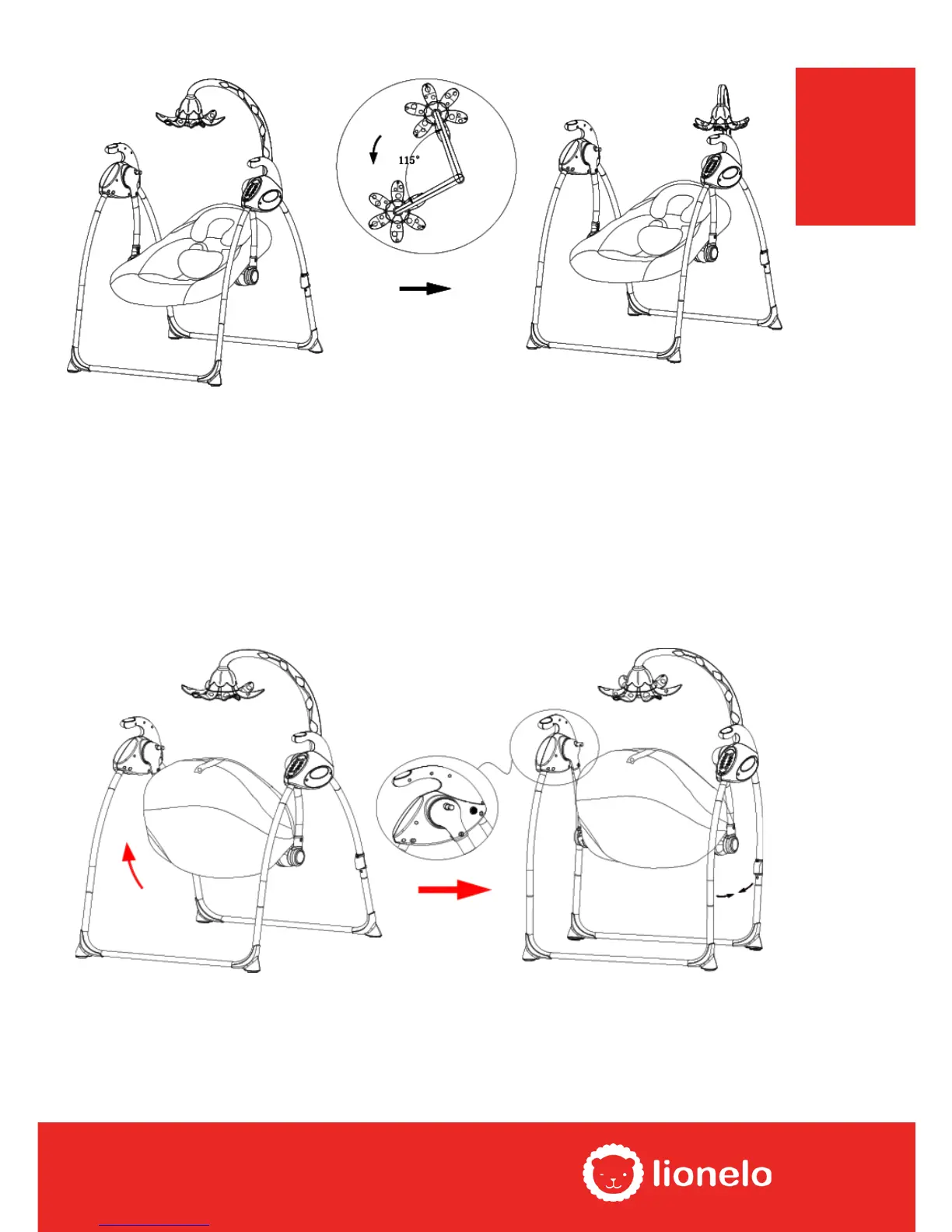 115°

lionelo